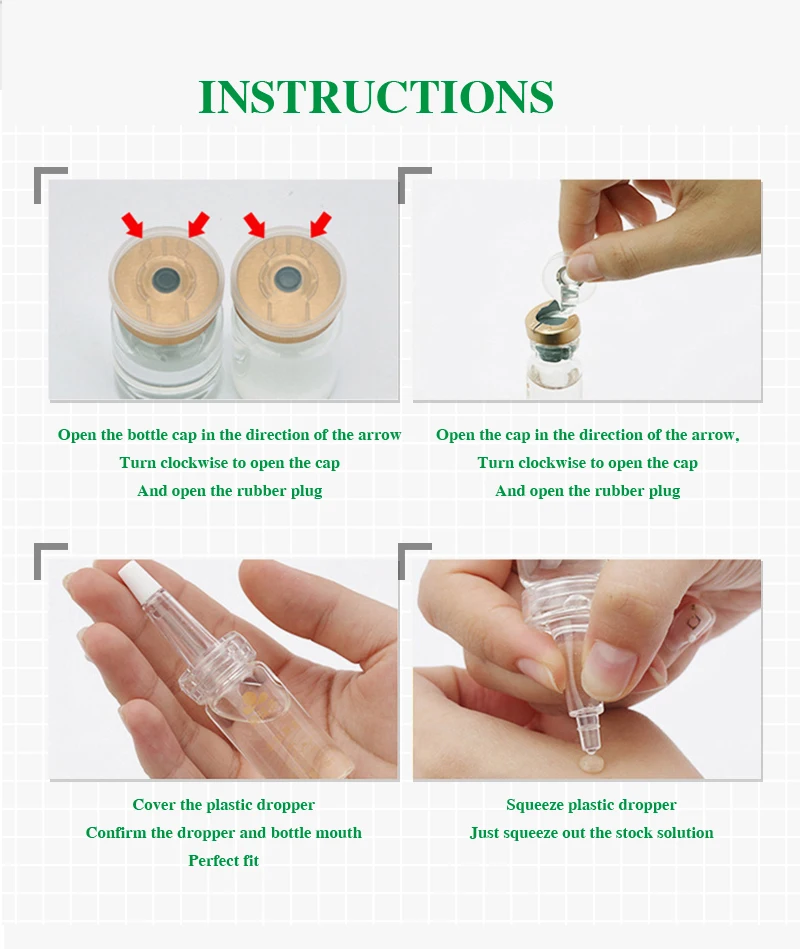 INSTRUCTIONS

Open the bottle cap in the direction of the arrow
Turn clockwise to open the cap
And open the rubber plug

Open the cap in the direction of the arrow,
Turn clockwise to open the cap
And open the rubber plug

Cover the plastic dropper
Confirm the dropper and bottle mouth
Perfect fit

Squeeze plastic dropper
Just squeeze out the stock solution