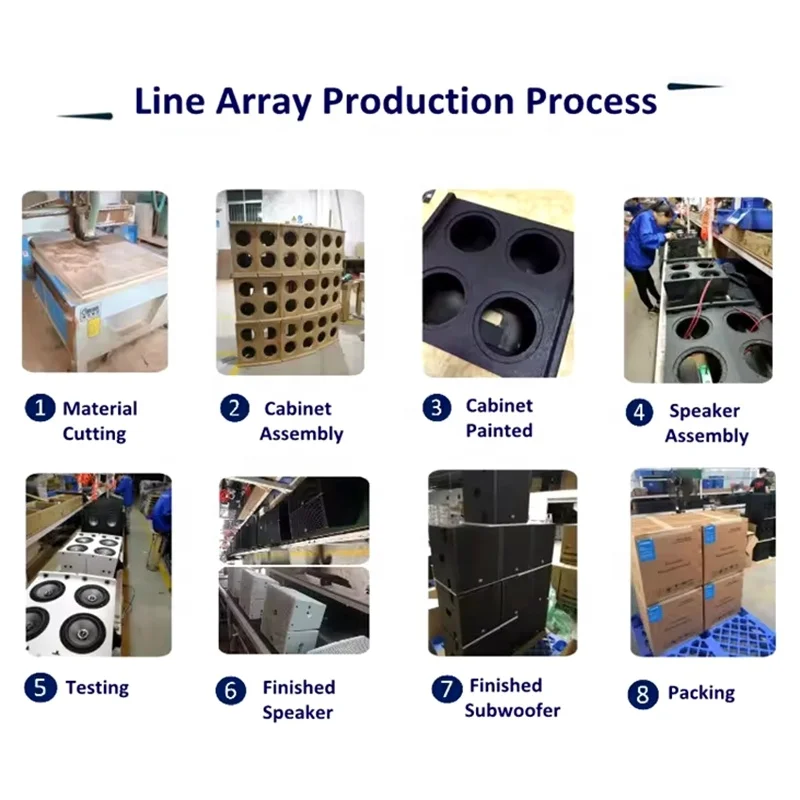 Line Array Production Process

1 Material Cutting

2 Cabinet Assembly

3 Cabinet Painted

4 Speaker Assembly

5 Testing

6 Finished Speaker

7 Finished Subwoofer

8 Packing