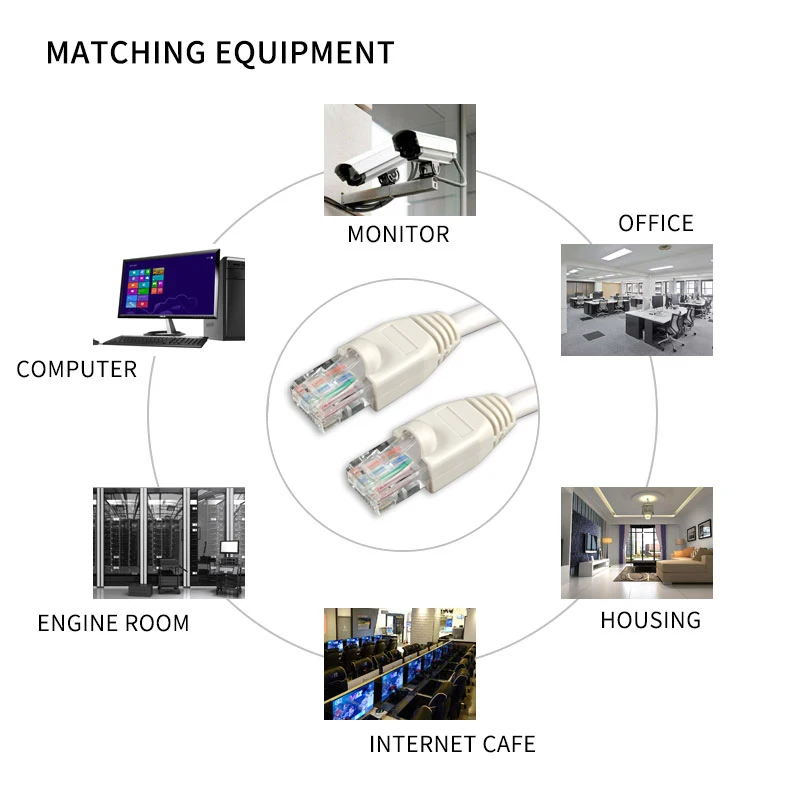 MATCHING EQUIPMENT

MONITOR

OFFICE

COMPUTER

ENGINE ROOM

HOUSING

INTERNET CAFE