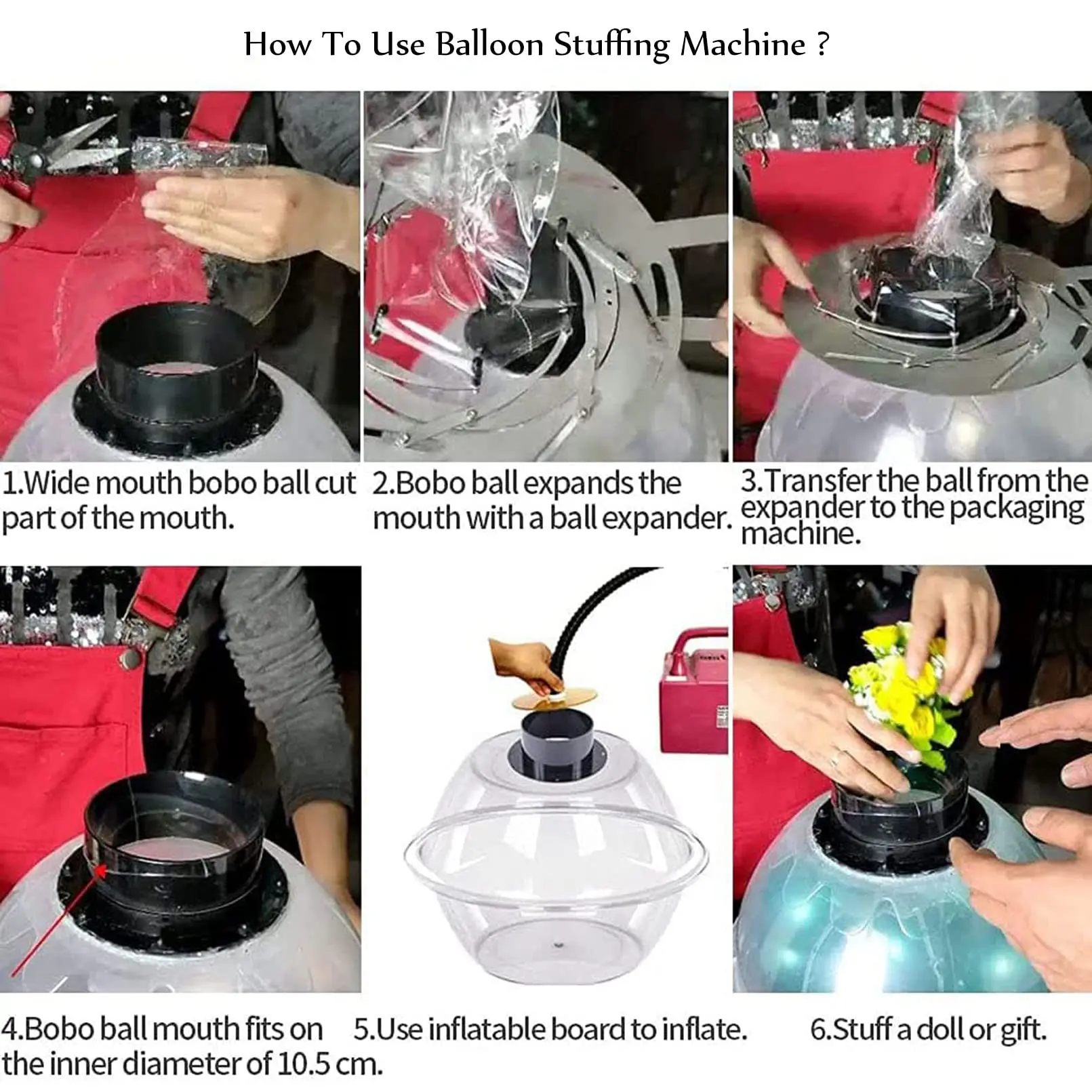 How To Use Balloon Stuffing Machine ?

1.Wide mouth bobo ball cut part of the mouth.

2.Bobo ball expands the mouth with a ball expander.

3.Transfer the ball from the expander to the packaging machine.

4.Bobo ball mouth fits on the inner diameter of 10.5 cm.

5.Use inflatable board to inflate.

6.Stuff a doll or gift.