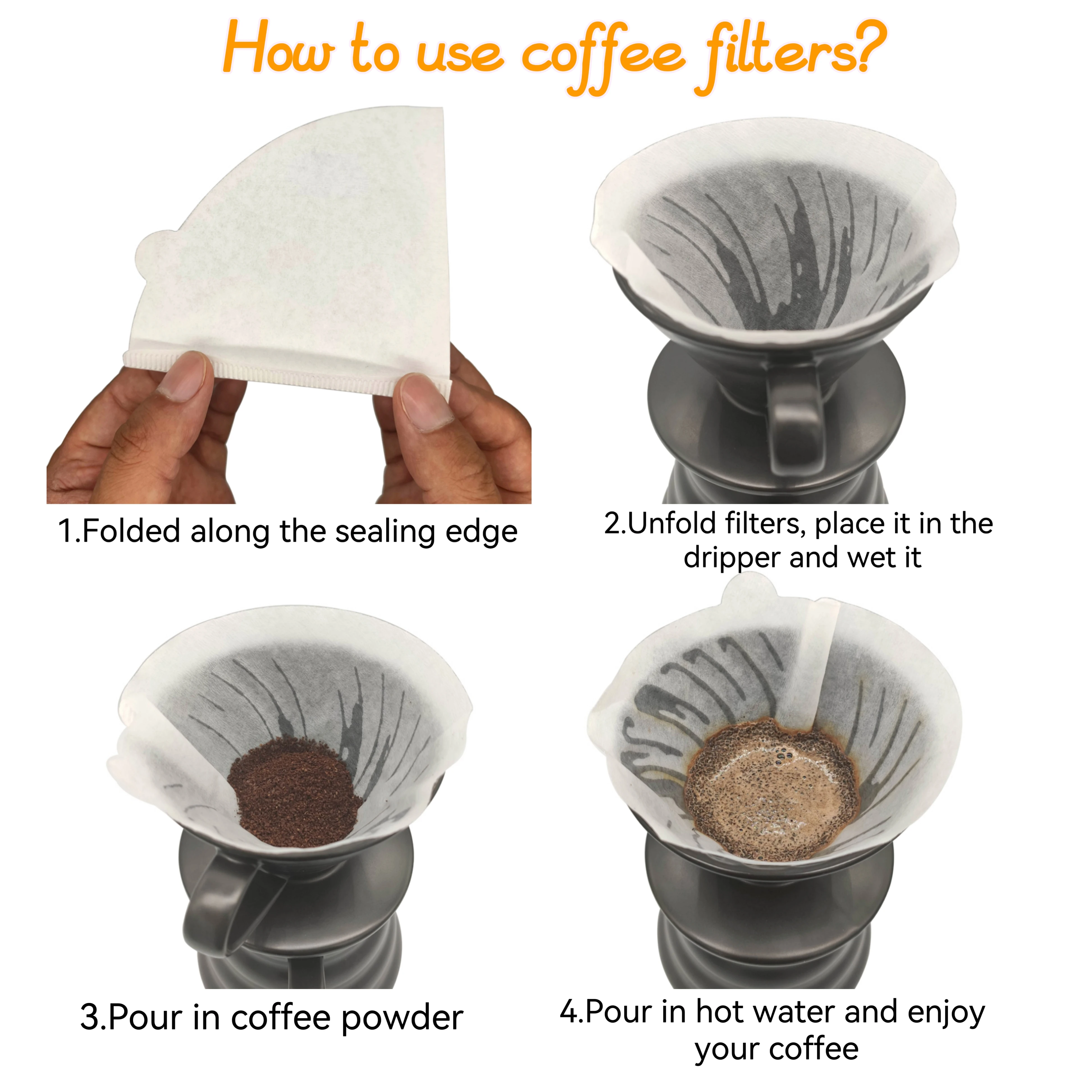 How to use coffee filters?

1.Folded along the sealing edge

2.Unfold filters, place it in the dripper and wet it

3.Pour in coffee powder

4.Pour in hot water and enjoy your coffee