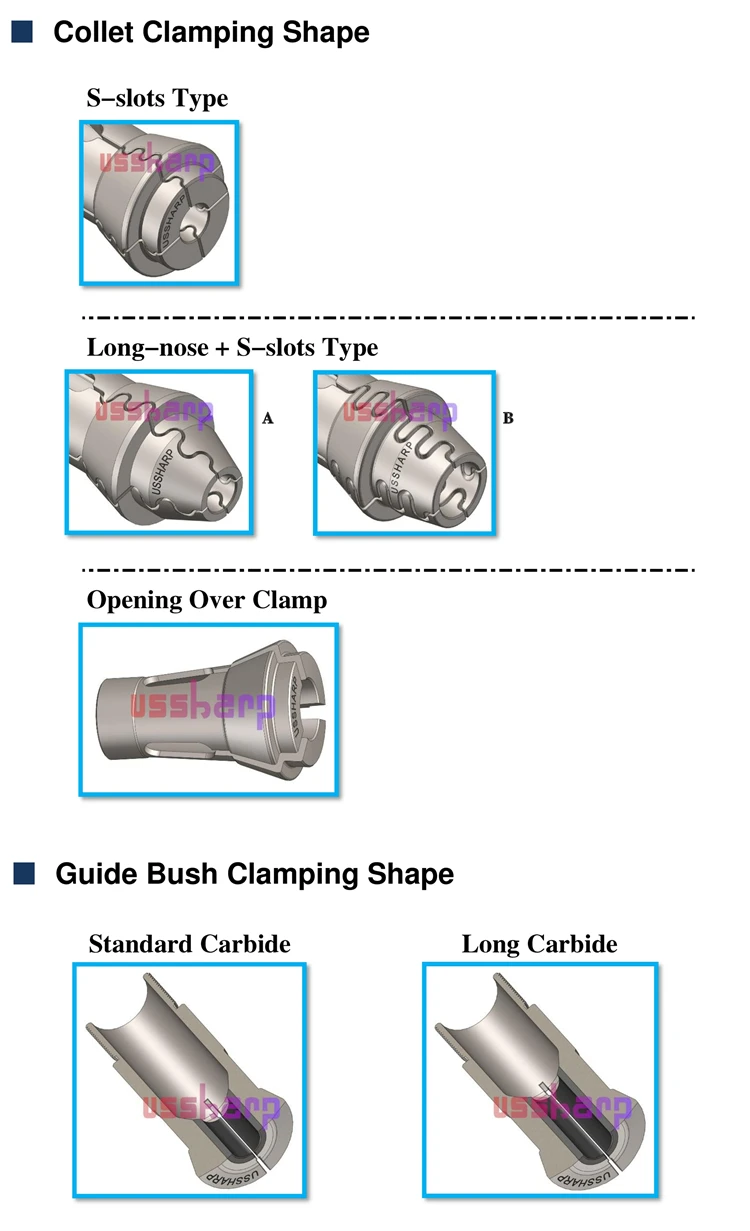 Collet Clamping Shape

S-slots Type

ussharp

USSHARP

Long-nose + S-slots Type

ussharp

USSHARP

A

ussharp

USSHARP

B

Opening Over Clamp

ussharp

USSHARP

Guide Bush Clamping Shape

Standard Carbide

ussharp

USSHARP

Long Carbide

ussharp

USSHARP