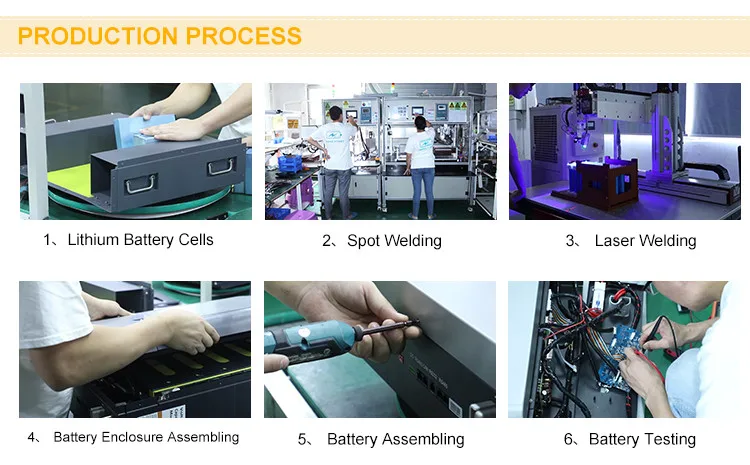 PRODUCTION PROCESS

1、Lithium Battery Cells

2、Spot Welding

3、 Laser Welding

4、 Battery Enclosure Assembling

5、 Battery Assembling

6、Battery Testing