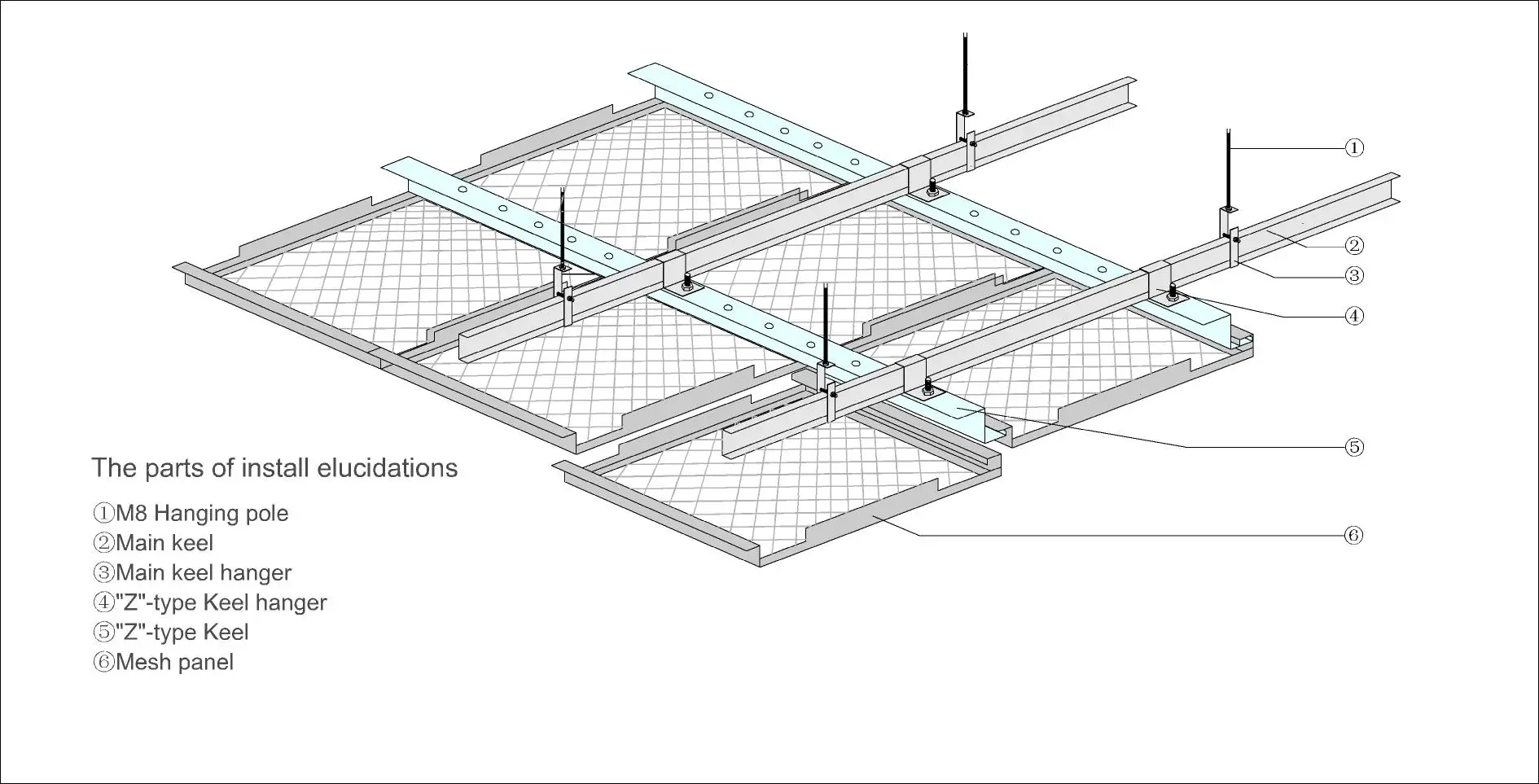 ①
②
③
④
⑤
⑥

The parts of install elucidations

①M8 Hanging pole
②Main keel
③Main keel hanger
④"Z"-type Keel hanger
⑤"Z"-type Keel
⑥Mesh panel