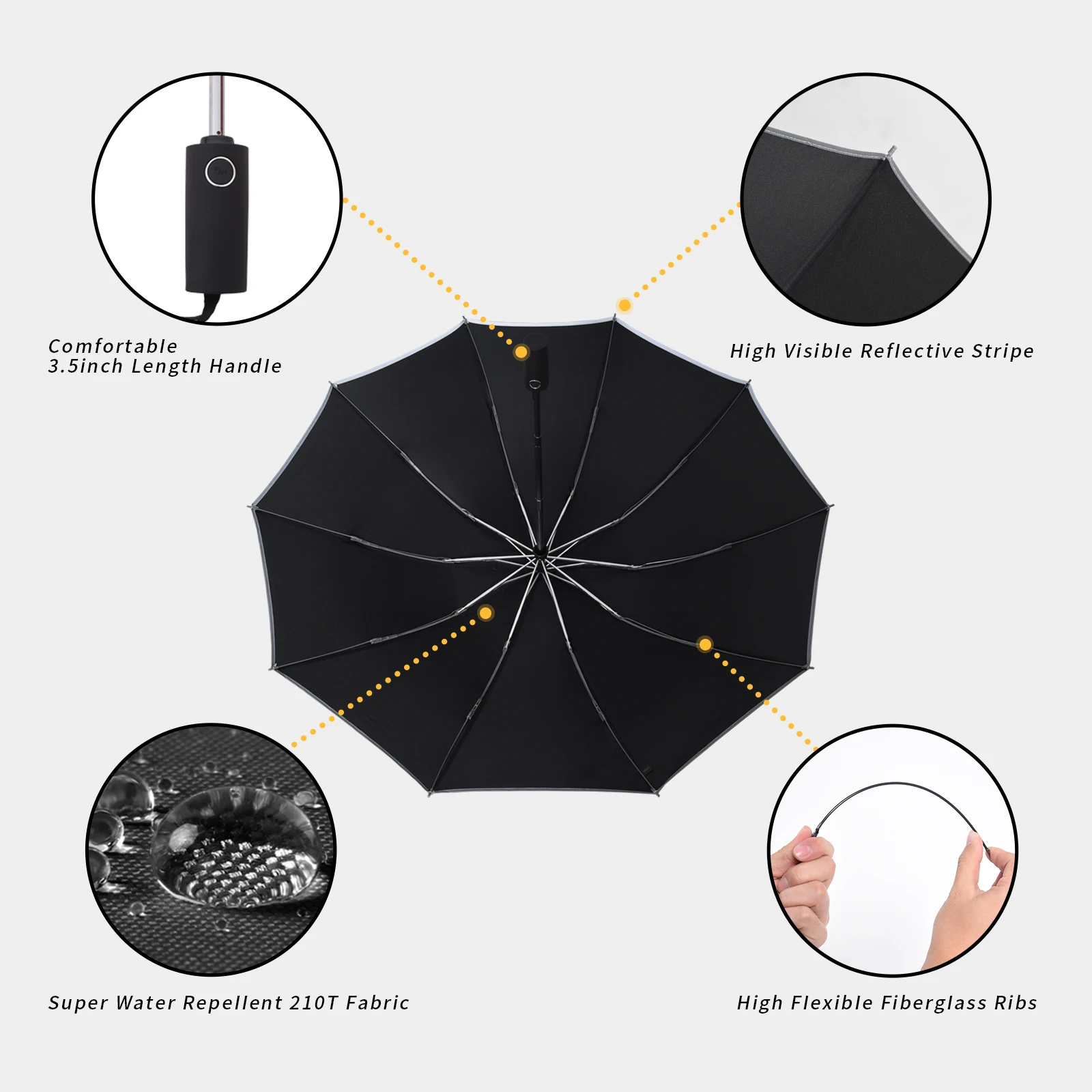 Comfortable
3.5inch Length Handle

High Visible Reflective Stripe

Super Water Repellent 210T Fabric

High Flexible Fiberglass Ribs