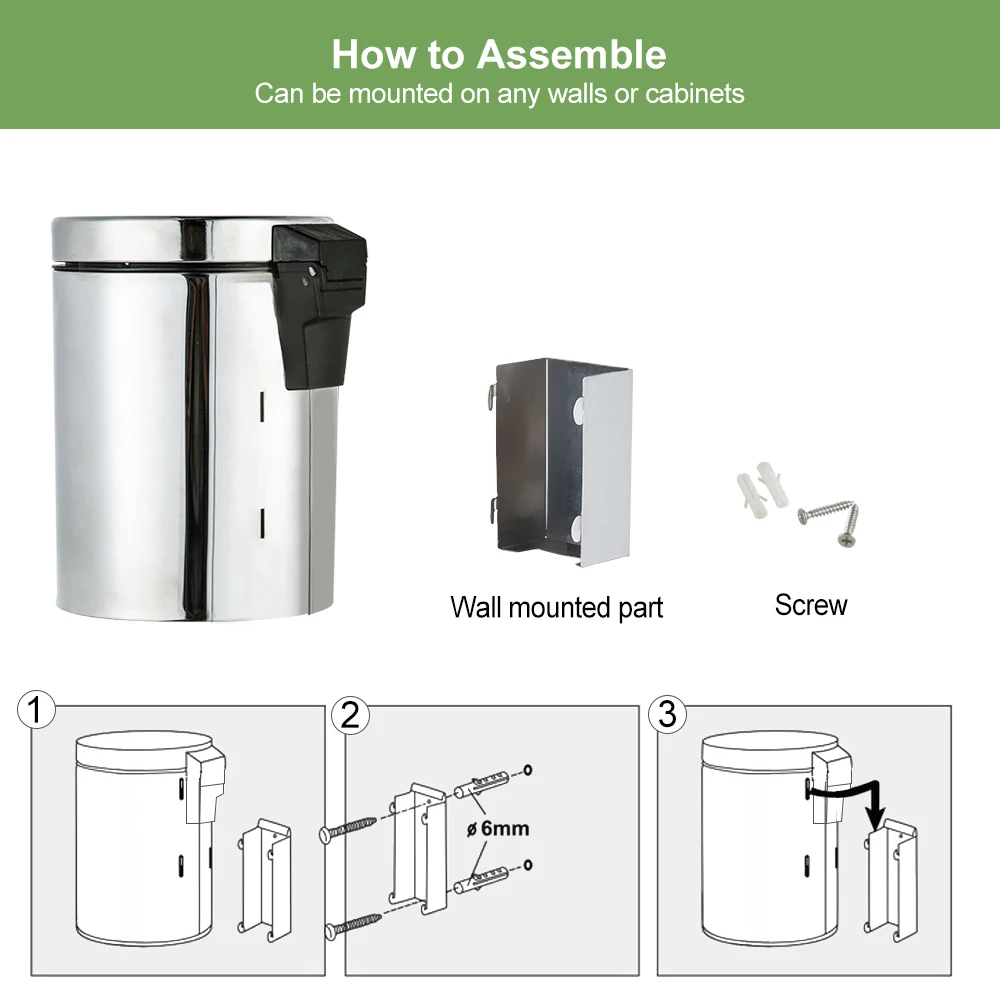 How to Assemble
Can be mounted on any walls or cabinets

Wall mounted part

Screw

1

2

ø 6mm

3