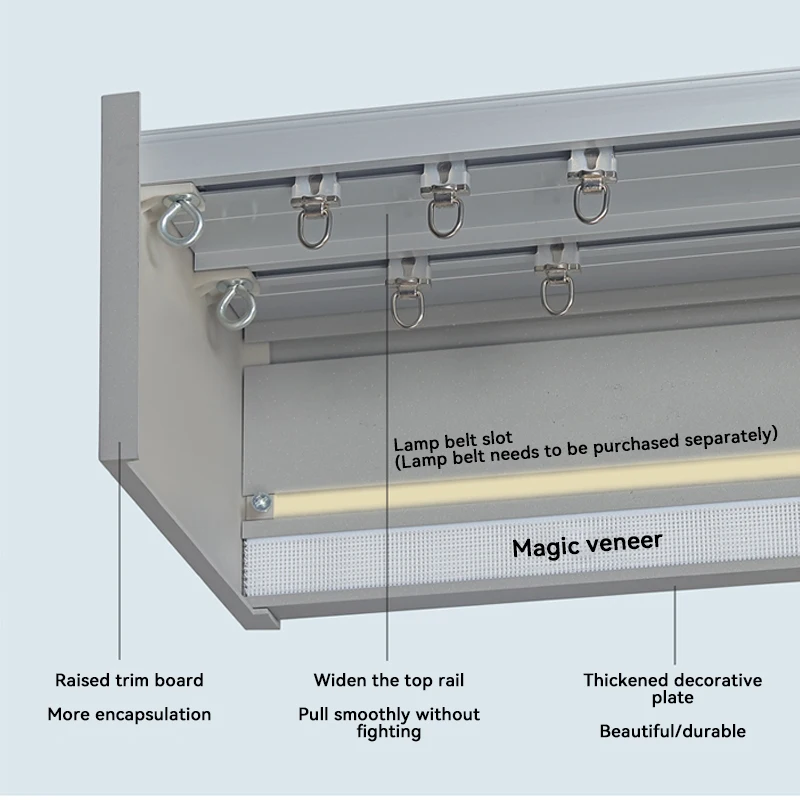 Lamp belt slot
(Lamp belt needs to be purchased separately)

Magic veneer

Raised trim board

More encapsulation

Widen the top rail

Pull smoothly without fighting

Thickened decorative plate

Beautiful/durable