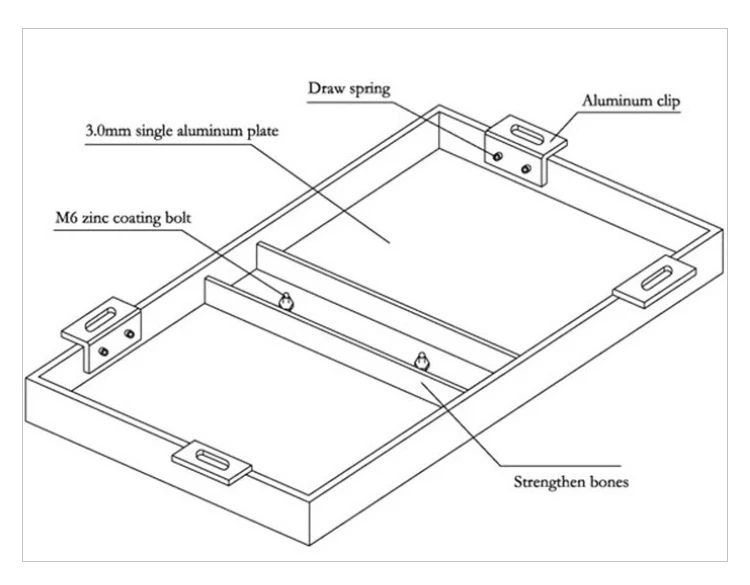 Draw spring
Aluminum clip
3.0mm single aluminum plate
M6 zinc coating bolt
Strengthen bones