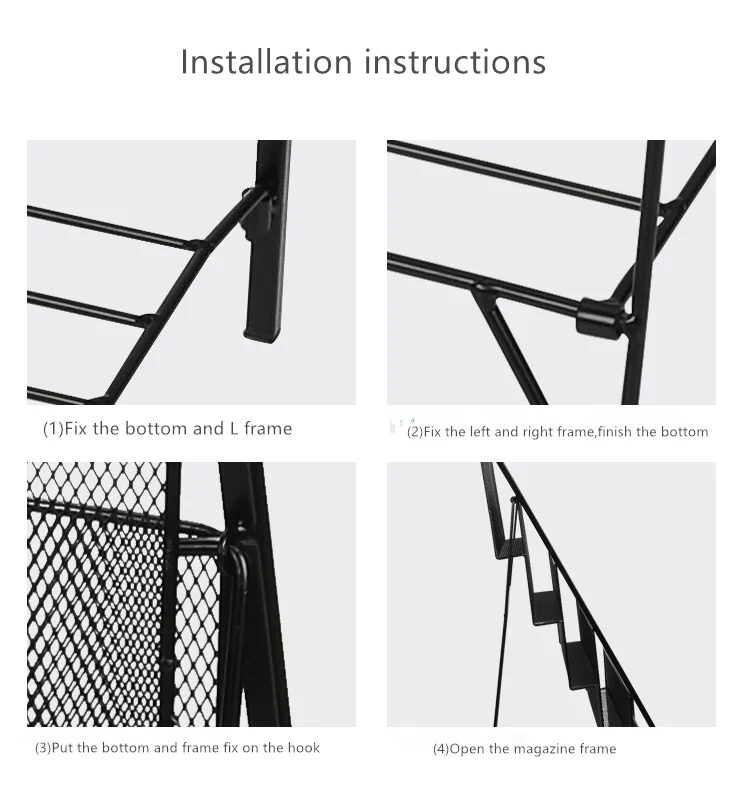 Installation instructions

(1)Fix the bottom and L frame

(2)Fix the left and right frame,finish the bottom

(3)Put the bottom and frame fix on the hook

(4)Open the magazine frame