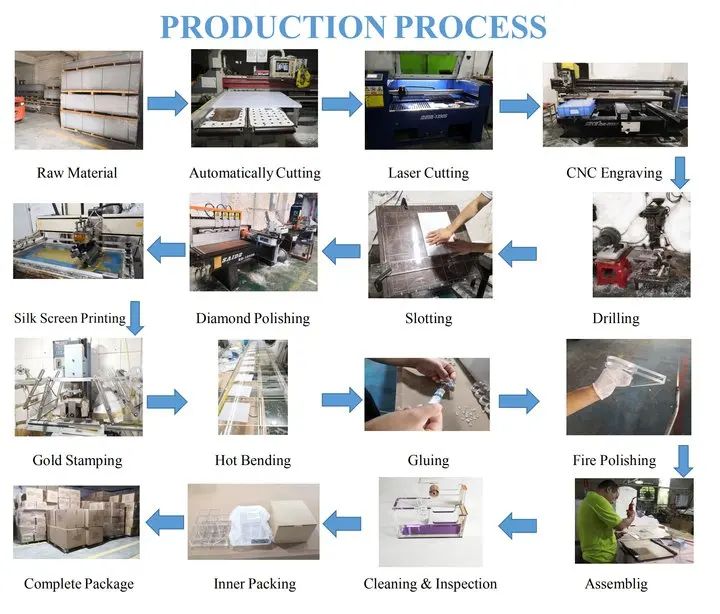 PRODUCTION PROCESS

Raw Material

Automatically Cutting

Laser Cutting

CNC Engraving

Drilling

Slotting

Diamond Polishing

Silk Screen Printing

Gold Stamping

Hot Bending

Gluing

Fire Polishing

Assemblig

Cleaning & Inspection

Inner Packing

Complete Package