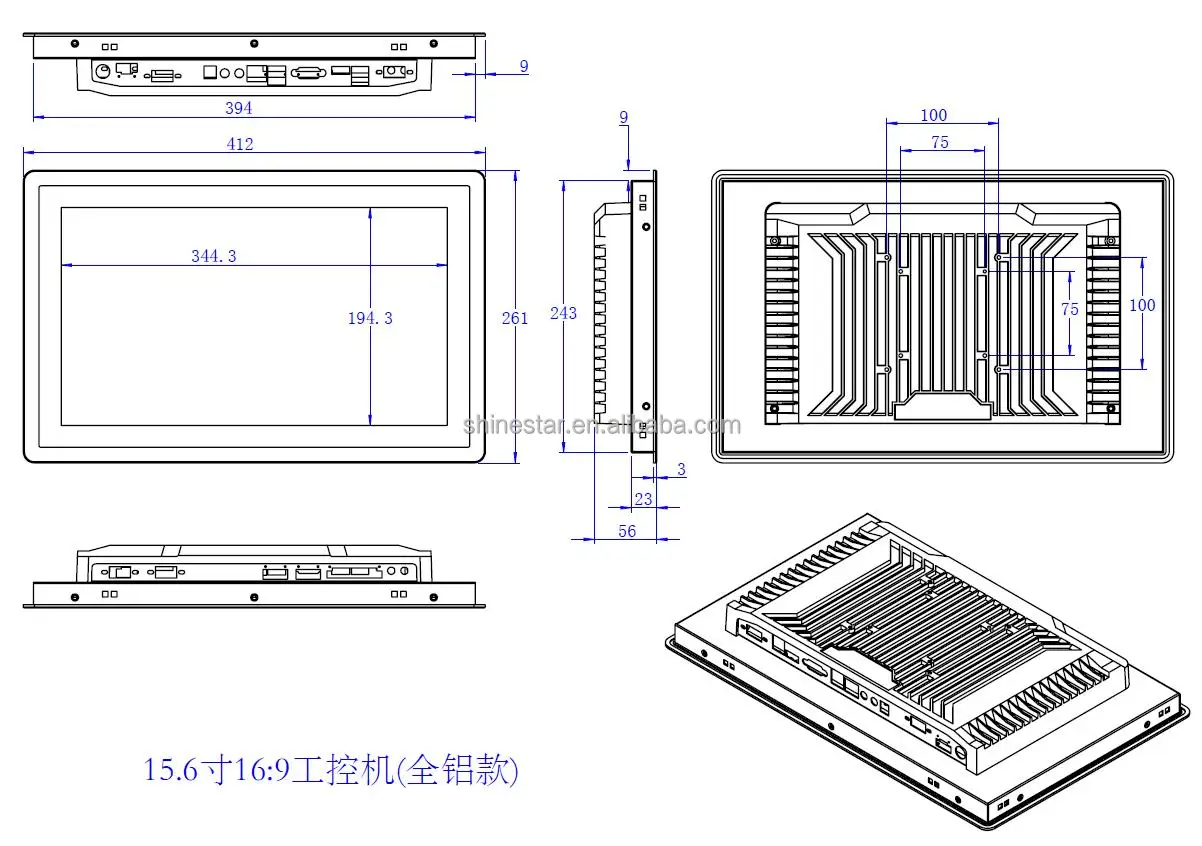 9
394
412
344.3
194.3
261
9
243
3
23
56
100
75
75
100
shinestar.en.alibaba.com
15.6寸16:9工控机(全铝款)