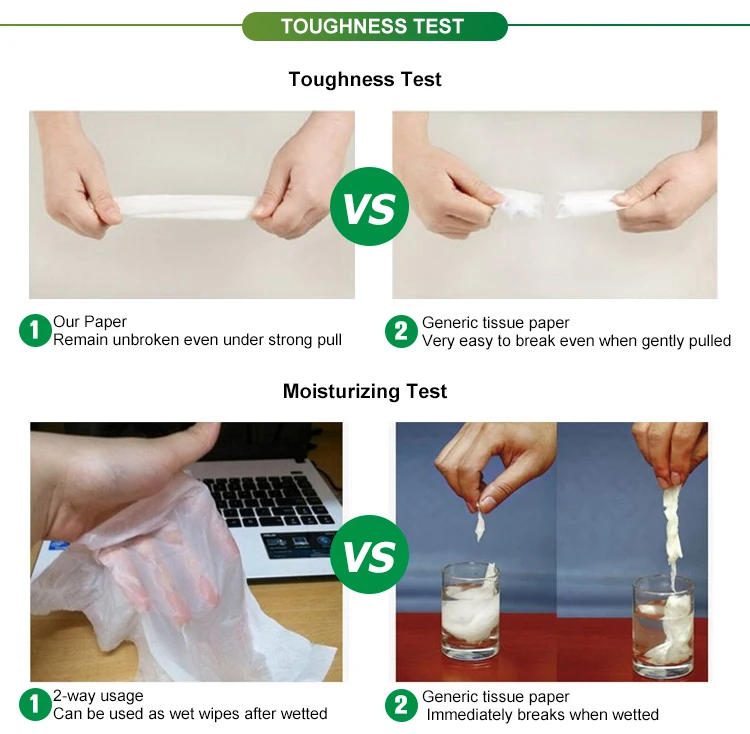 TOUGHNESS TEST

Toughness Test

VS

1 Our Paper
Remain unbroken even under strong pull

2 Generic tissue paper
Very easy to break even when gently pulled

Moisturizing Test

VS

1 2-way usage
Can be used as wet wipes after wetted

2 Generic tissue paper
Immediately breaks when wetted