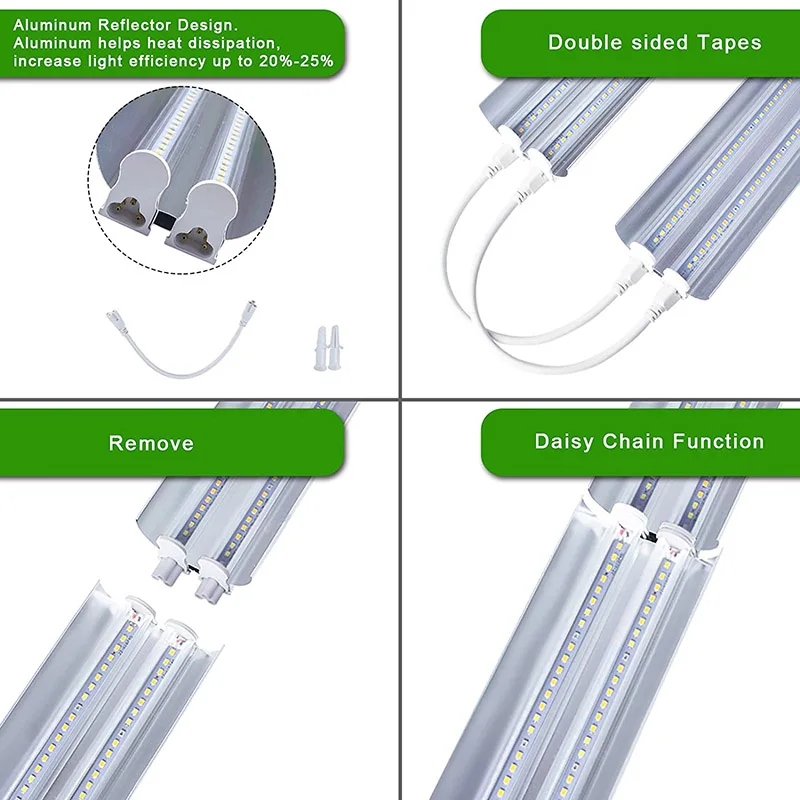 Aluminum Reflector Design.
Aluminum helps heat dissipation, increase light efficiency up to 20%-25%

Double sided Tapes

Remove

Daisy Chain Function