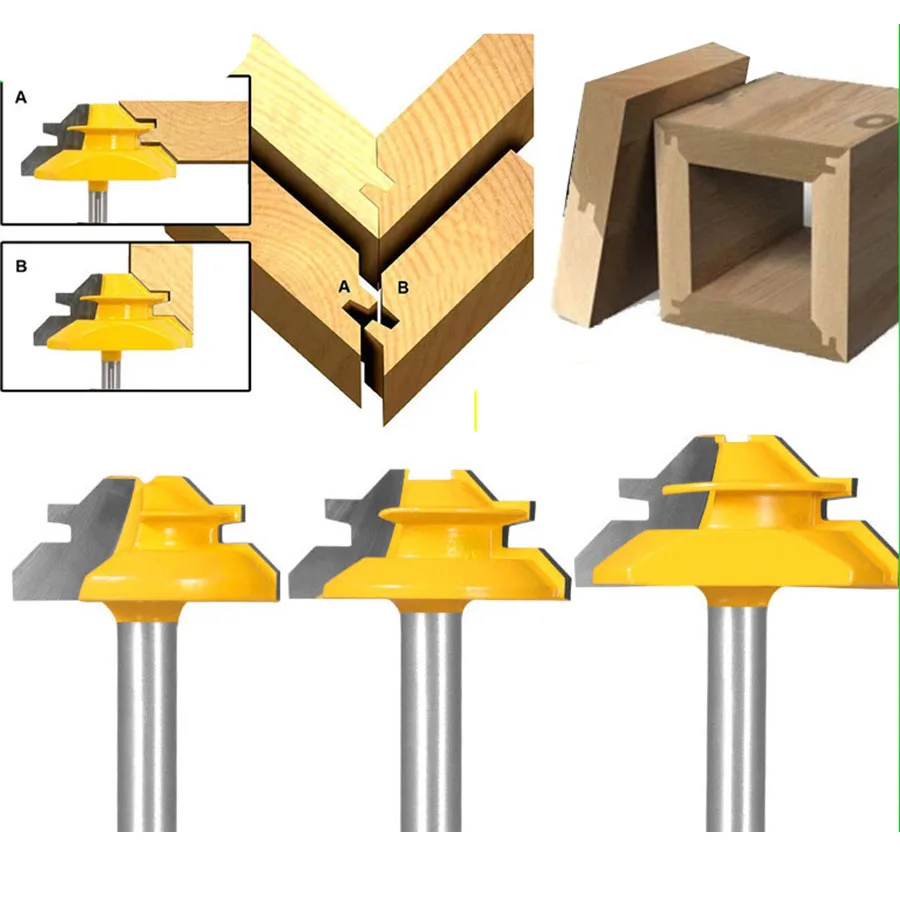 A

B

A B