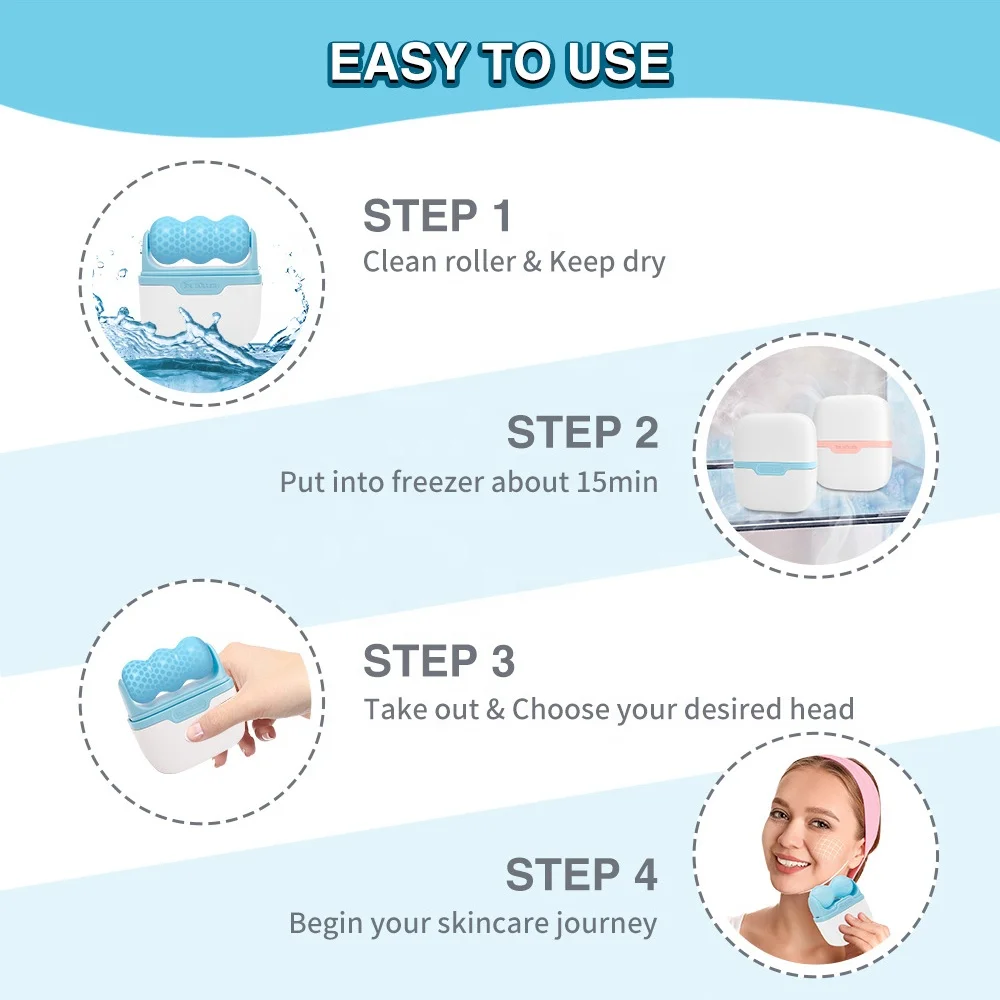 EASY TO USE

STEP 1
Clean roller & Keep dry

STEP 2
Put into freezer about 15min

STEP 3
Take out & Choose your desired head

STEP 4
Begin your skincare journey