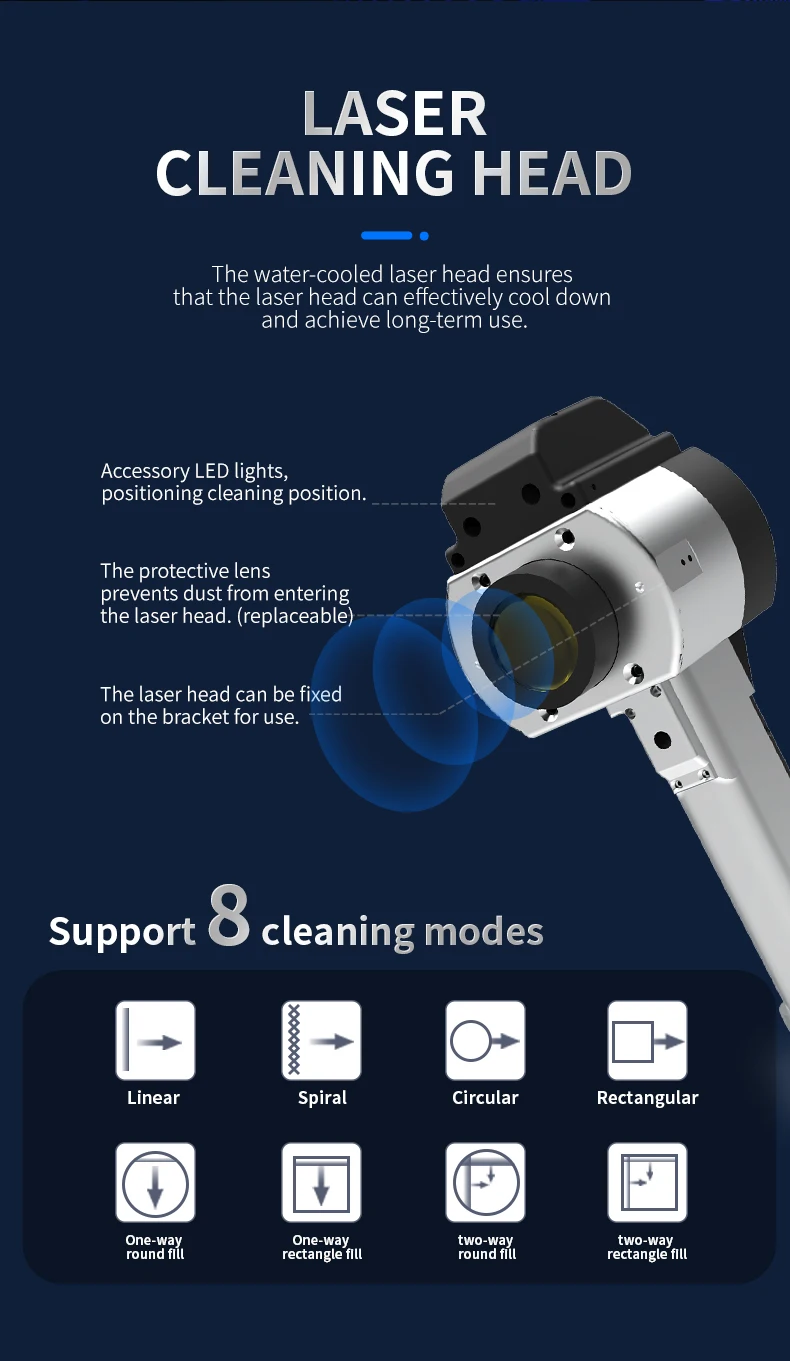 LASER
CLEANING HEAD

The water-cooled laser head ensures that the laser head can effectively cool down and achieve long-term use.

Accessory LED lights, positioning cleaning position.

The protective lens prevents dust from entering the laser head. (replaceable)

The laser head can be fixed on the bracket for use.

Support 8 cleaning modes

Linear

Spiral

Circular

Rectangular

One-way round fill

One-way rectangle fill

two-way round fill

two-way rectangle fill