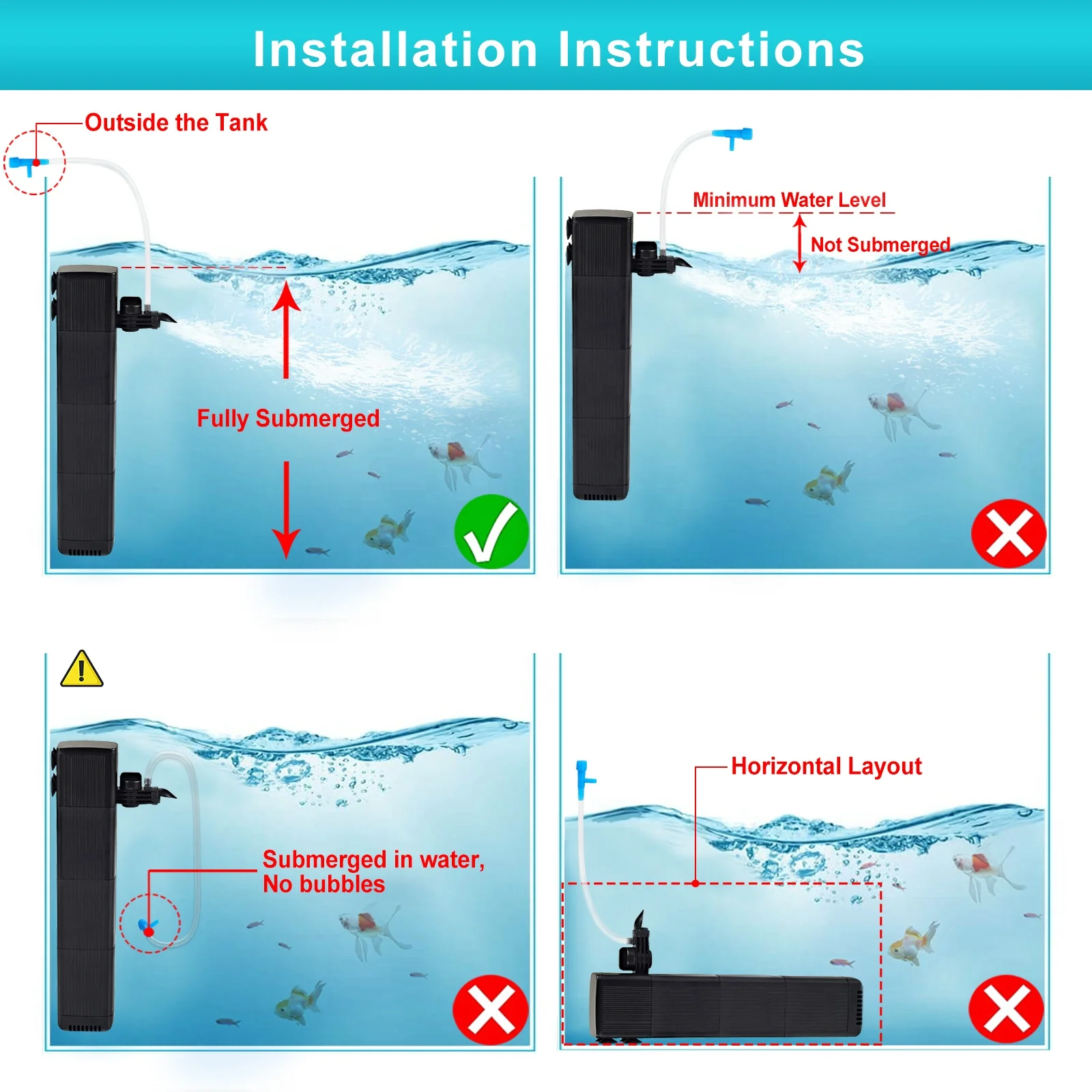 Installation Instructions

Outside the Tank

Fully Submerged

Minimum Water Level

Not Submerged

Submerged in water, No bubbles

Horizontal Layout