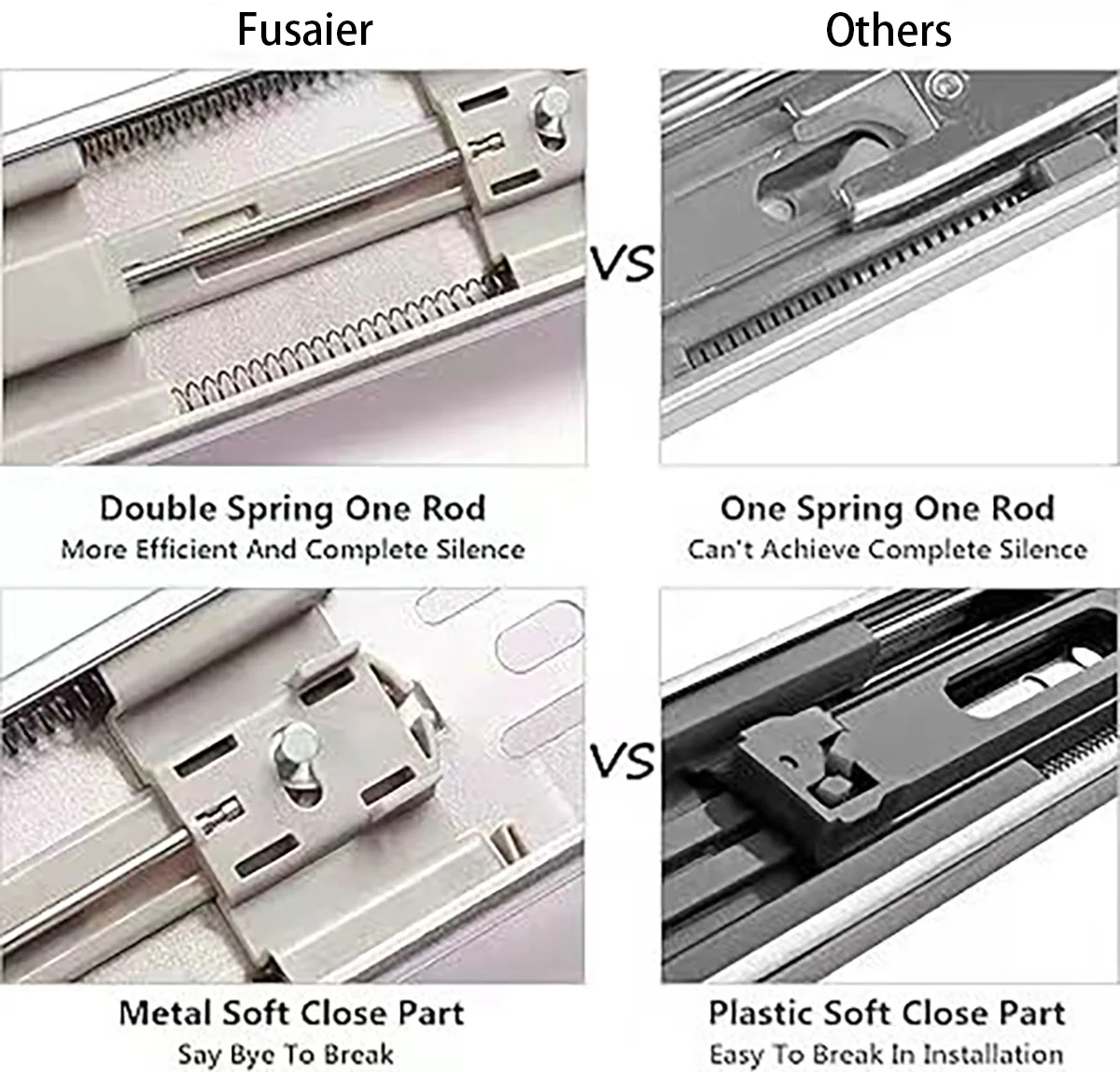 Fusaier

Others

VS

Double Spring One Rod
More Efficient And Complete Silence

One Spring One Rod
Can't Achieve Complete Silence

VS

Metal Soft Close Part
Say Bye To Break

Plastic Soft Close Part
Easy To Break In Installation