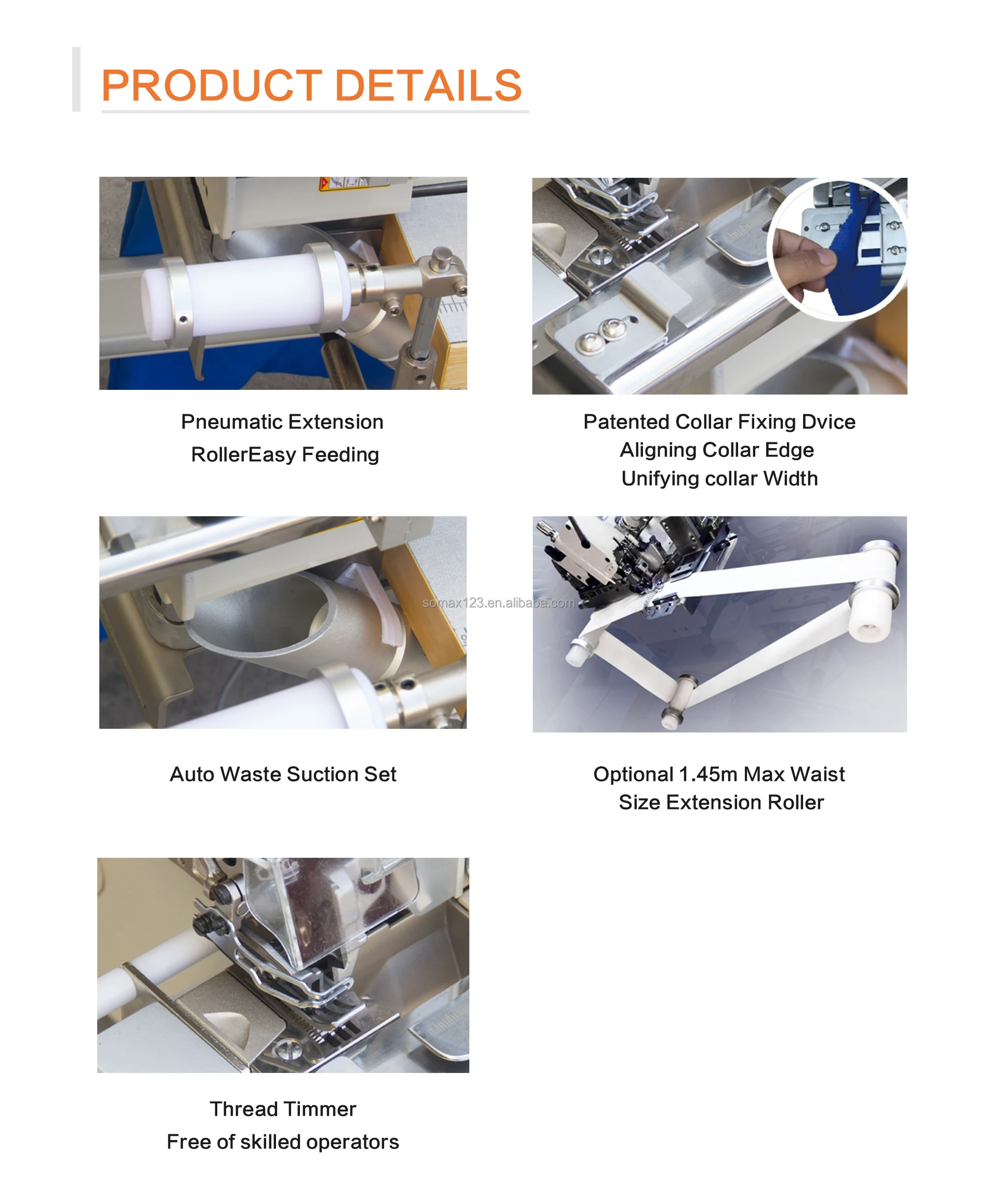 PRODUCT DETAILS

Pneumatic Extension
RollerEasy Feeding

Patented Collar Fixing Dvice
Aligning Collar Edge
Unifying collar Width

somax123.en.alibaba.com

Auto Waste Suction Set

Optional 1.45m Max Waist
Size Extension Roller

Thread Timmer
Free of skilled operators