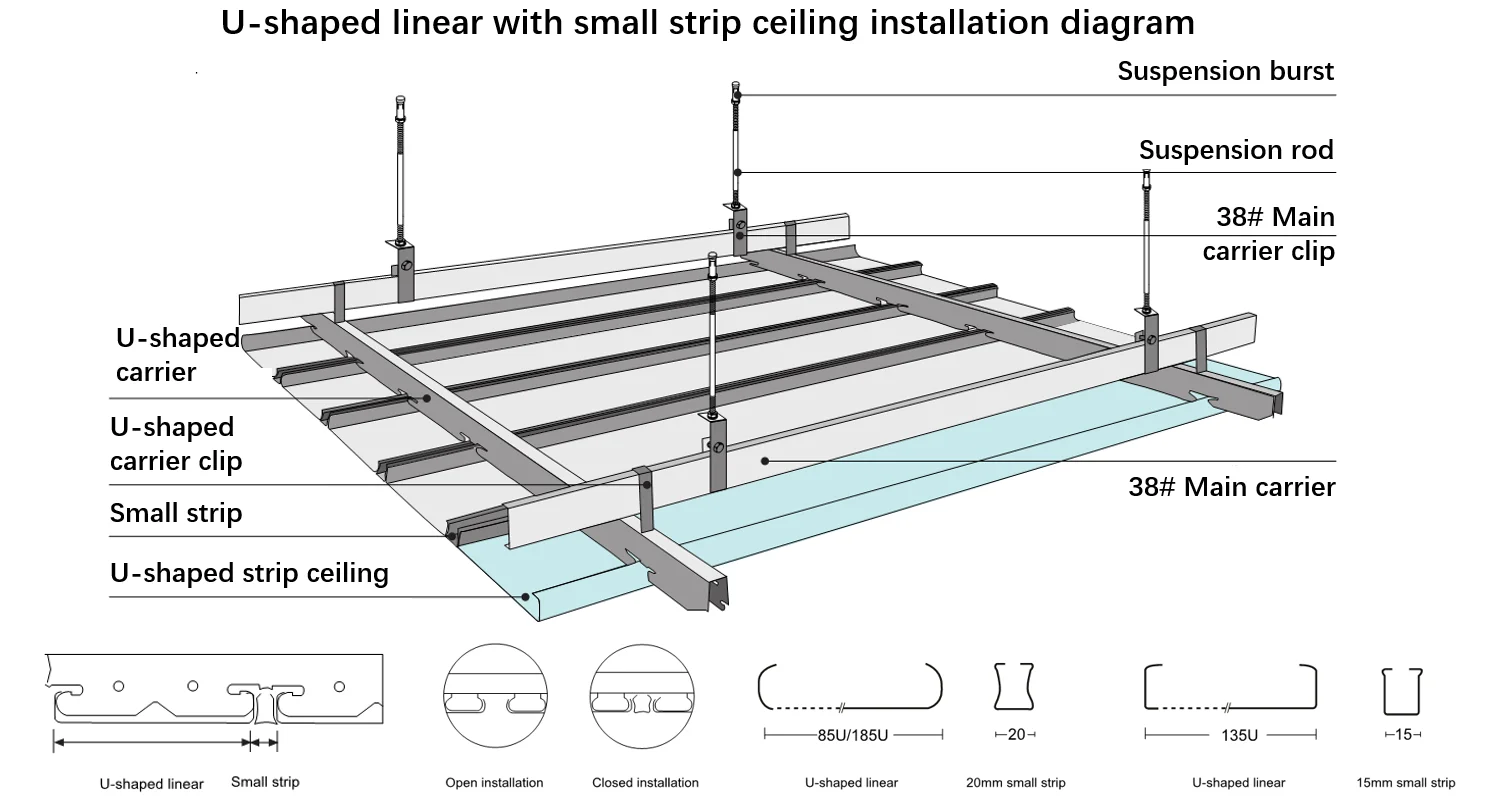 U-shaped linear with small strip ceiling installation diagram

Suspension burst

Suspension rod

38# Main carrier clip

U-shaped carrier

U-shaped carrier clip

Small strip

U-shaped strip ceiling

38# Main carrier

U-shaped linear

Small strip

Open installation

Closed installation

85U/185U

U-shaped linear

20

20mm small strip

135U

U-shaped linear

15

15mm small strip