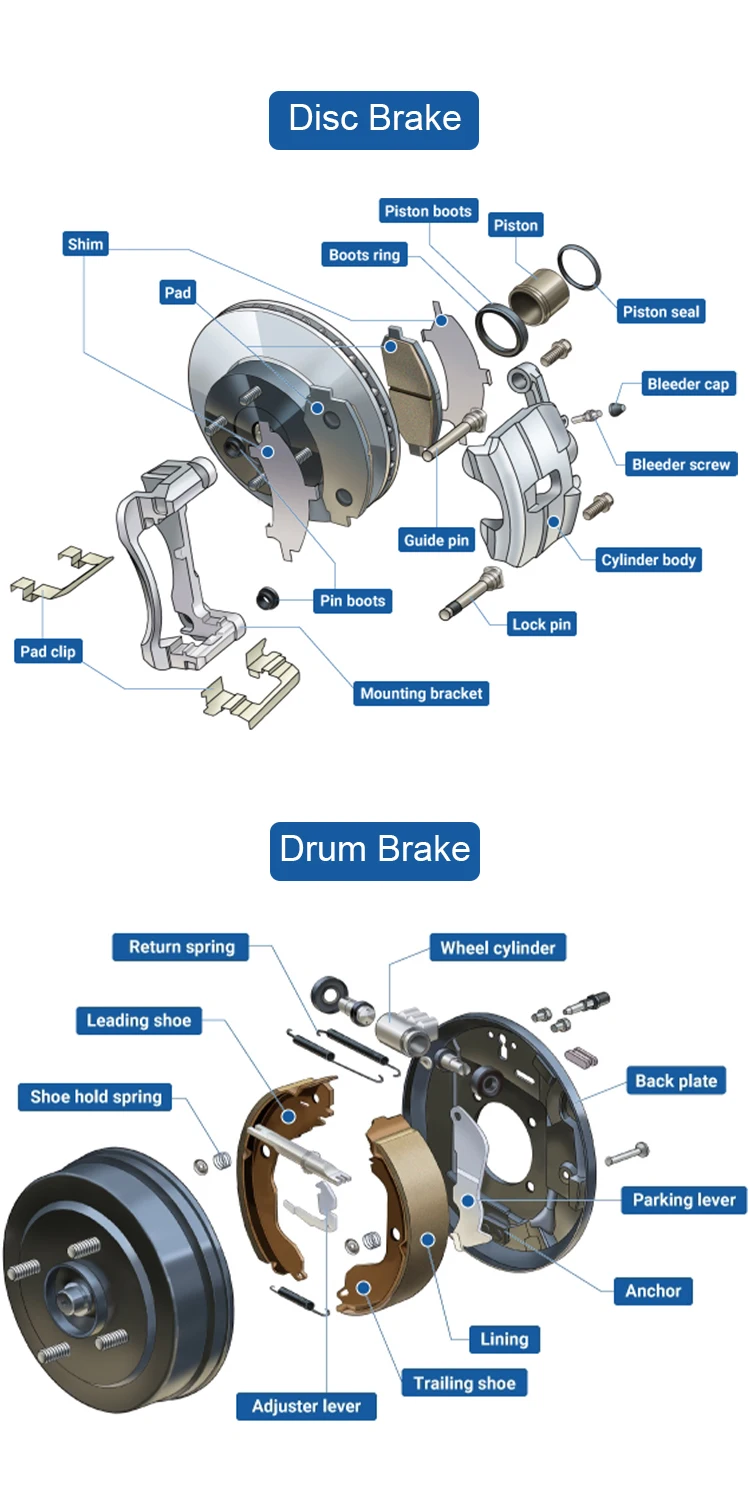 Disc Brake

Piston boots
Piston
Shim
Boots ring
Pad
Piston seal
Bleeder cap
Bleeder screw
Guide pin
Cylinder body
Pin boots
Lock pin
Pad clip
Mounting bracket

Drum Brake

Return spring
Wheel cylinder
Leading shoe
Back plate
Shoe hold spring
Parking lever
Anchor
Lining
Trailing shoe
Adjuster lever