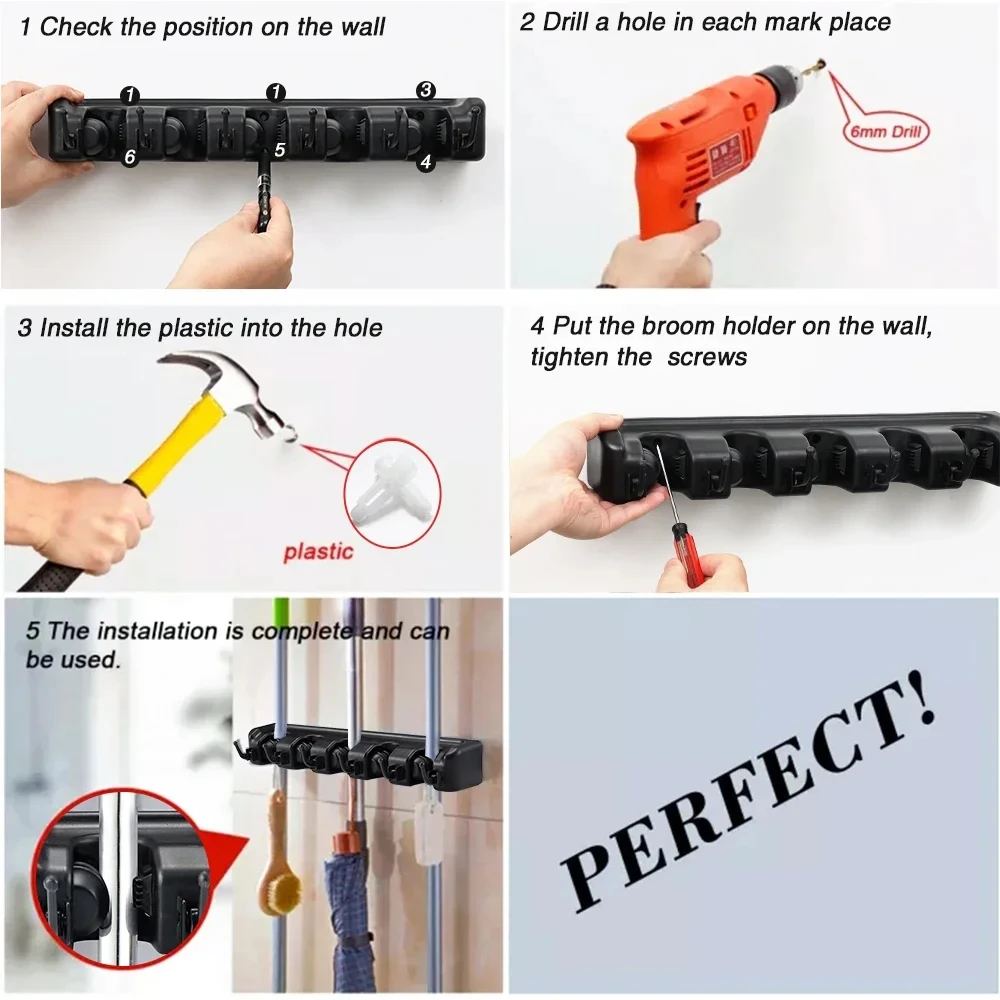 1 Check the position on the wall

1 1 3 6 5 4

2 Drill a hole in each mark place

6mm Drill

3 Install the plastic into the hole

plastic

4 Put the broom holder on the wall, tighten the screws

5 The installation is complete and can be used.

PERFECT!