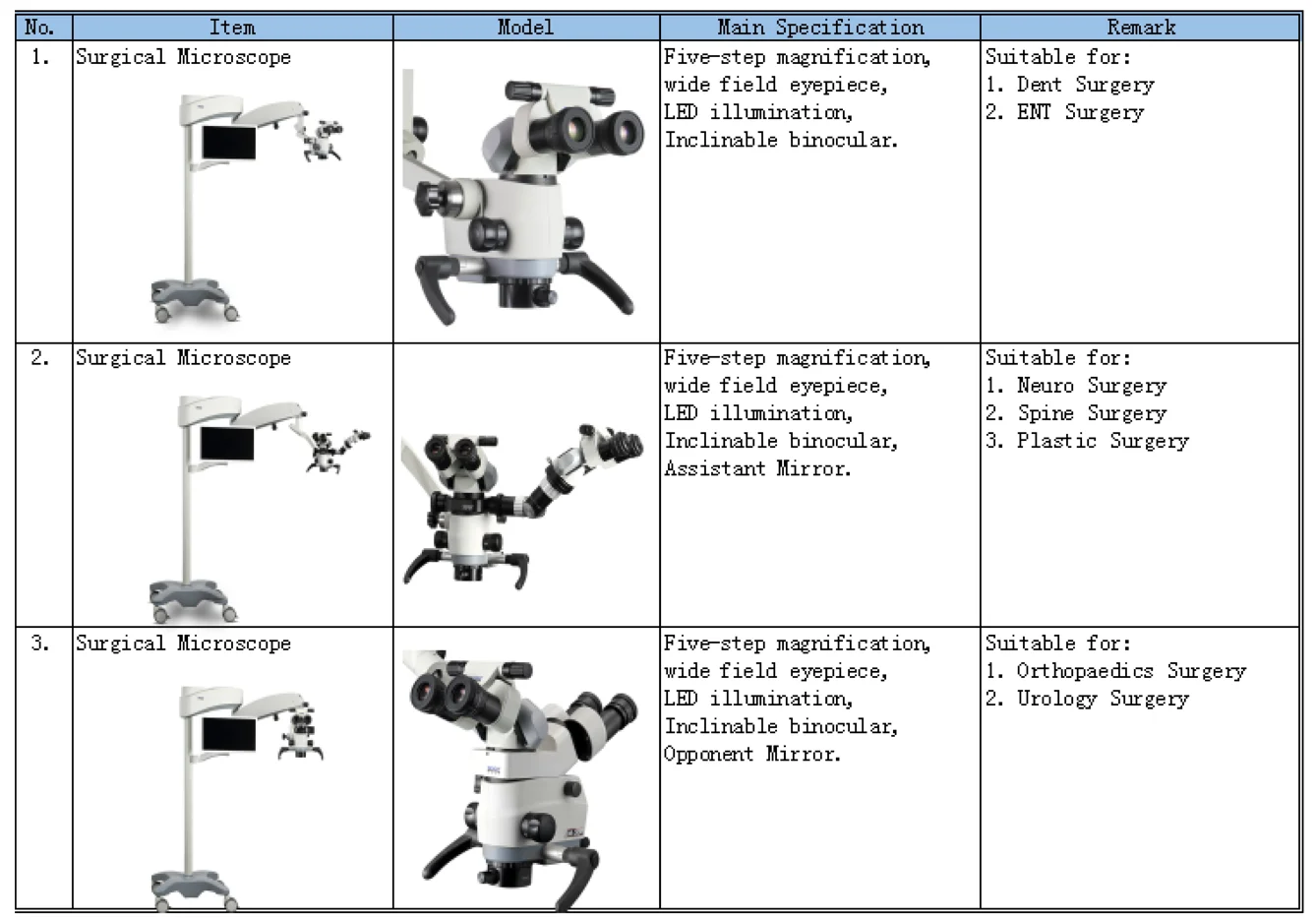 | No. | Item | Model | Main Specification | Remark |
|---|---|---|---|---|
| 1. | Surgical Microscope | | Five-step magnification, wide field eyepiece, LED illumination, Inclinable binocular. | Suitable for: 1. Dent Surgery 2. ENT Surgery |
| 2. | Surgical Microscope | | Five-step magnification, wide field eyepiece, LED illumination, Inclinable binocular, Assistant Mirror. | Suitable for: 1. Neuro Surgery 2. Spine Surgery 3. Plastic Surgery |
| 3. | Surgical Microscope | | Five-step magnification, wide field eyepiece, LED illumination, Inclinable binocular, Opponent Mirror. | Suitable for: 1. Orthopaedics Surgery 2. Urology Surgery |