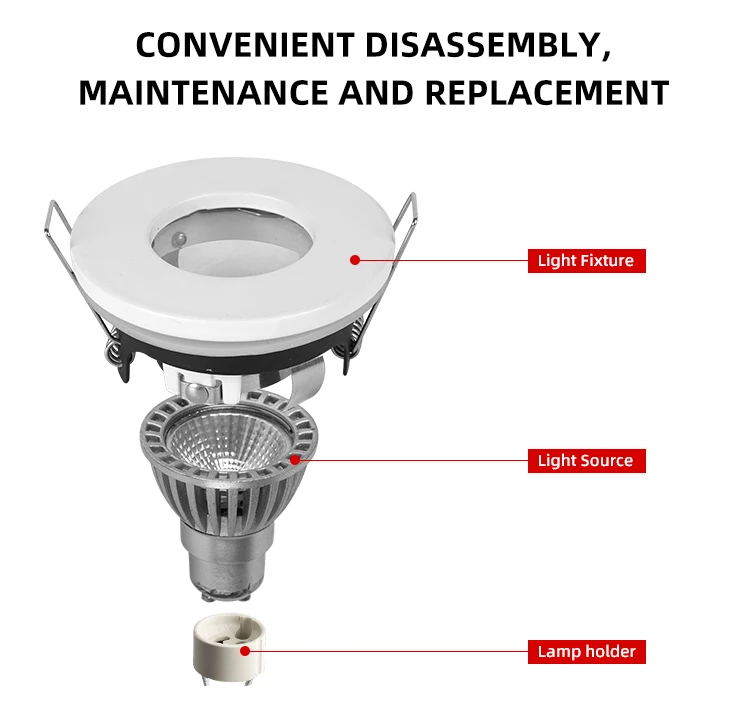 CONVENIENT DISASSEMBLY, MAINTENANCE AND REPLACEMENT

Light Fixture

Light Source

Lamp holder