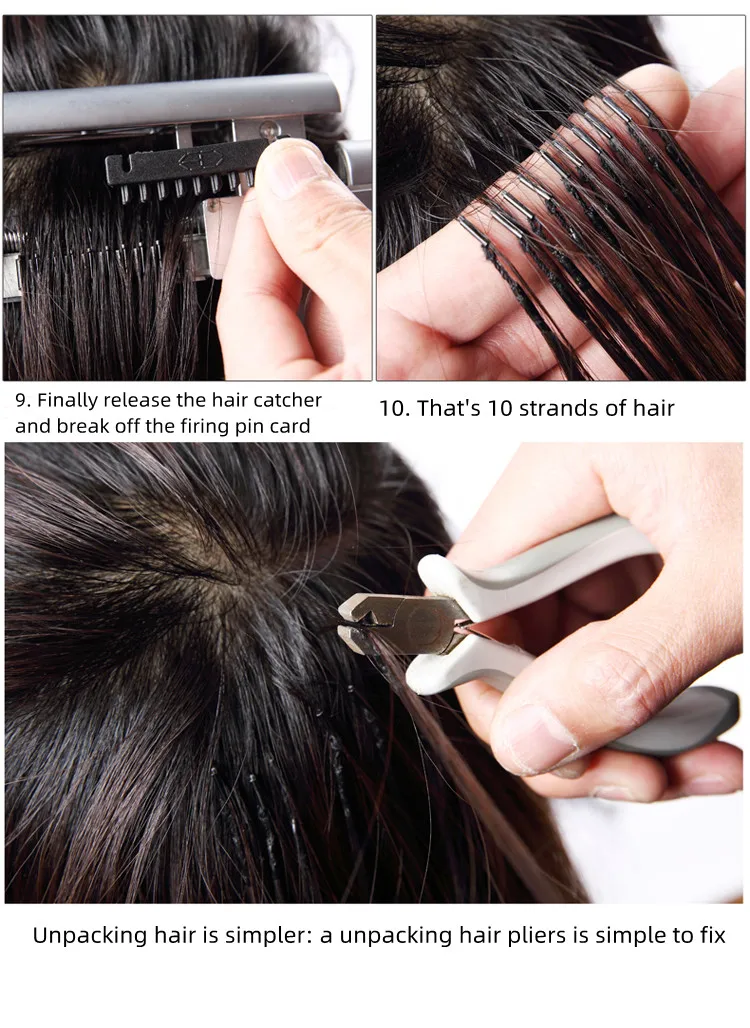 9. Finally release the hair catcher and break off the firing pin card

10. That's 10 strands of hair

Unpacking hair is simpler: a unpacking hair pliers is simple to fix