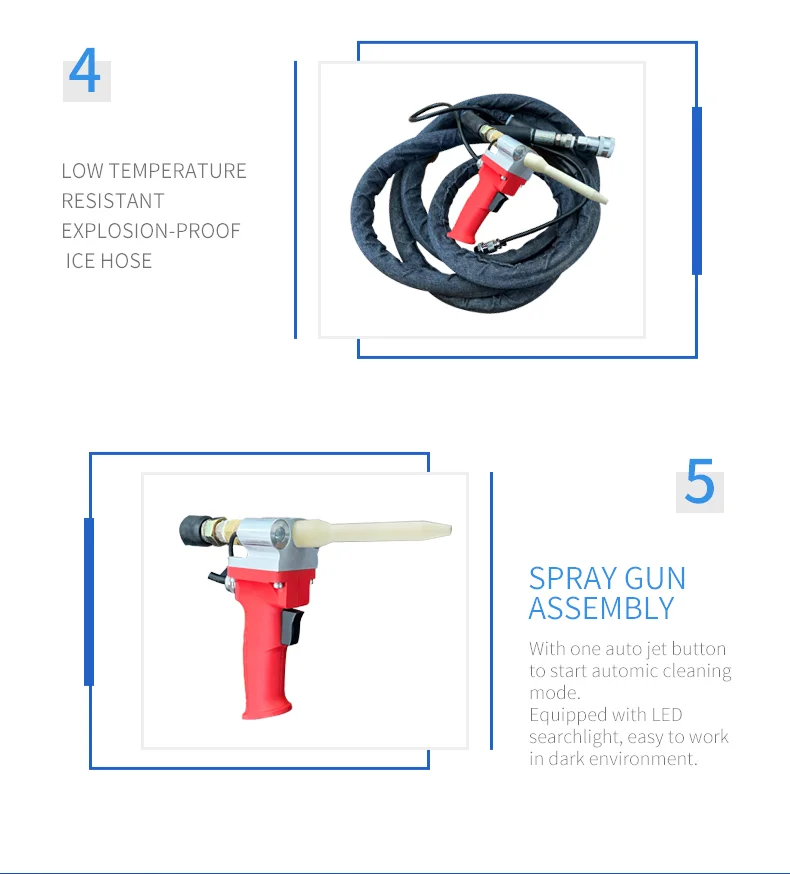 4

LOW TEMPERATURE RESISTANT EXPLOSION-PROOF ICE HOSE

5

SPRAY GUN ASSEMBLY

With one auto jet button to start automic cleaning mode.
Equipped with LED searchlight, easy to work in dark environment.