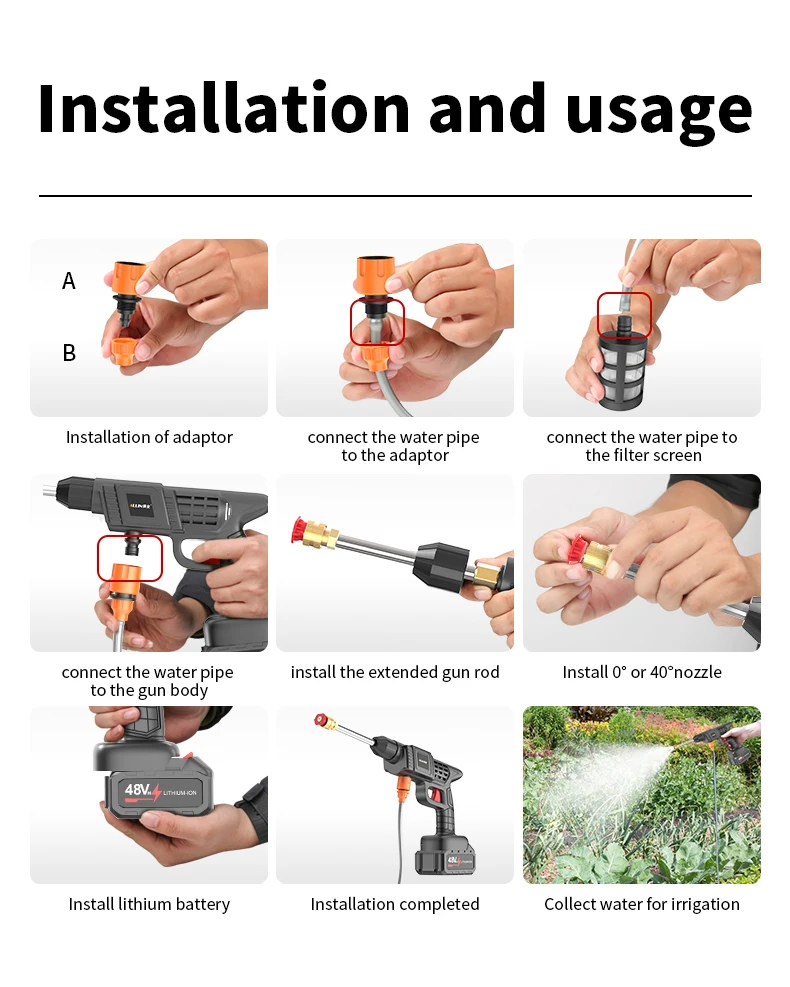 Installation and usage

A

B

Installation of adaptor

connect the water pipe to the adaptor

connect the water pipe to the filter screen

connect the water pipe to the gun body

install the extended gun rod

Install 0° or 40°nozzle

48V LITHIUM-ION

Install lithium battery

48V

Installation completed

Collect water for irrigation