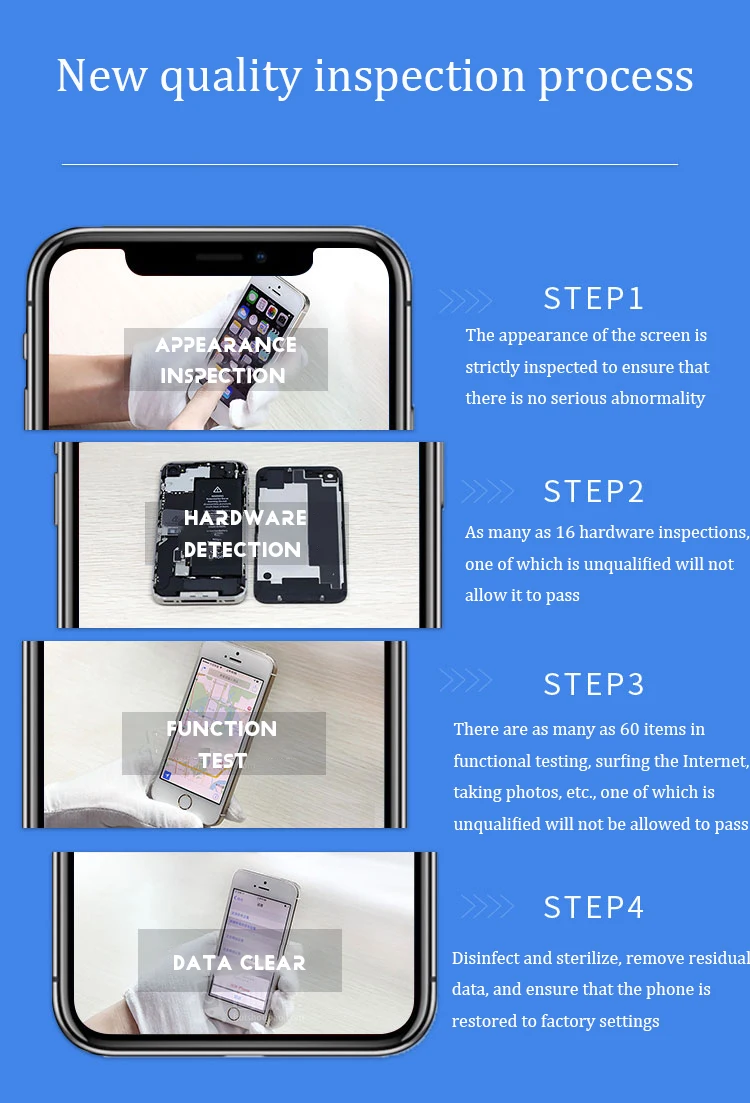 New quality inspection process

APPEARANCE INSPECTION

STEP1

The appearance of the screen is strictly inspected to ensure that there is no serious abnormality

HARDWARE DETECTION

STEP2

As many as 16 hardware inspections, one of which is unqualified will not allow it to pass

FUNCTION TEST

STEP3

There are as many as 60 items in functional testing, surfing the Internet, taking photos, etc., one of which is unqualified will not be allowed to pass

DATA CLEAR

STEP4

Disinfect and sterilize, remove residual data, and ensure that the phone is restored to factory settings