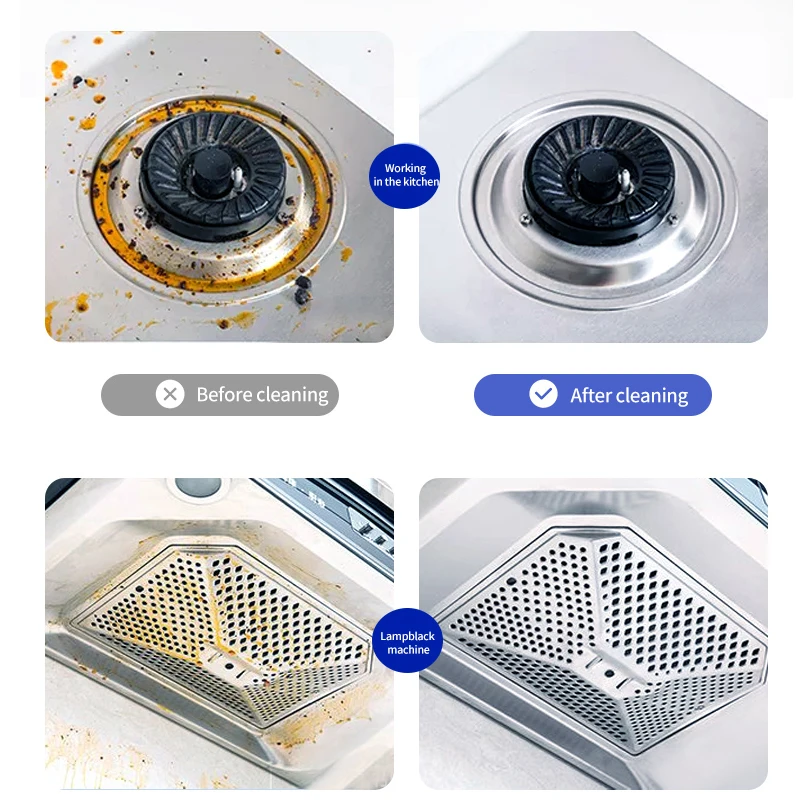 Working in the kitchen

Before cleaning

After cleaning

Lampblack machine