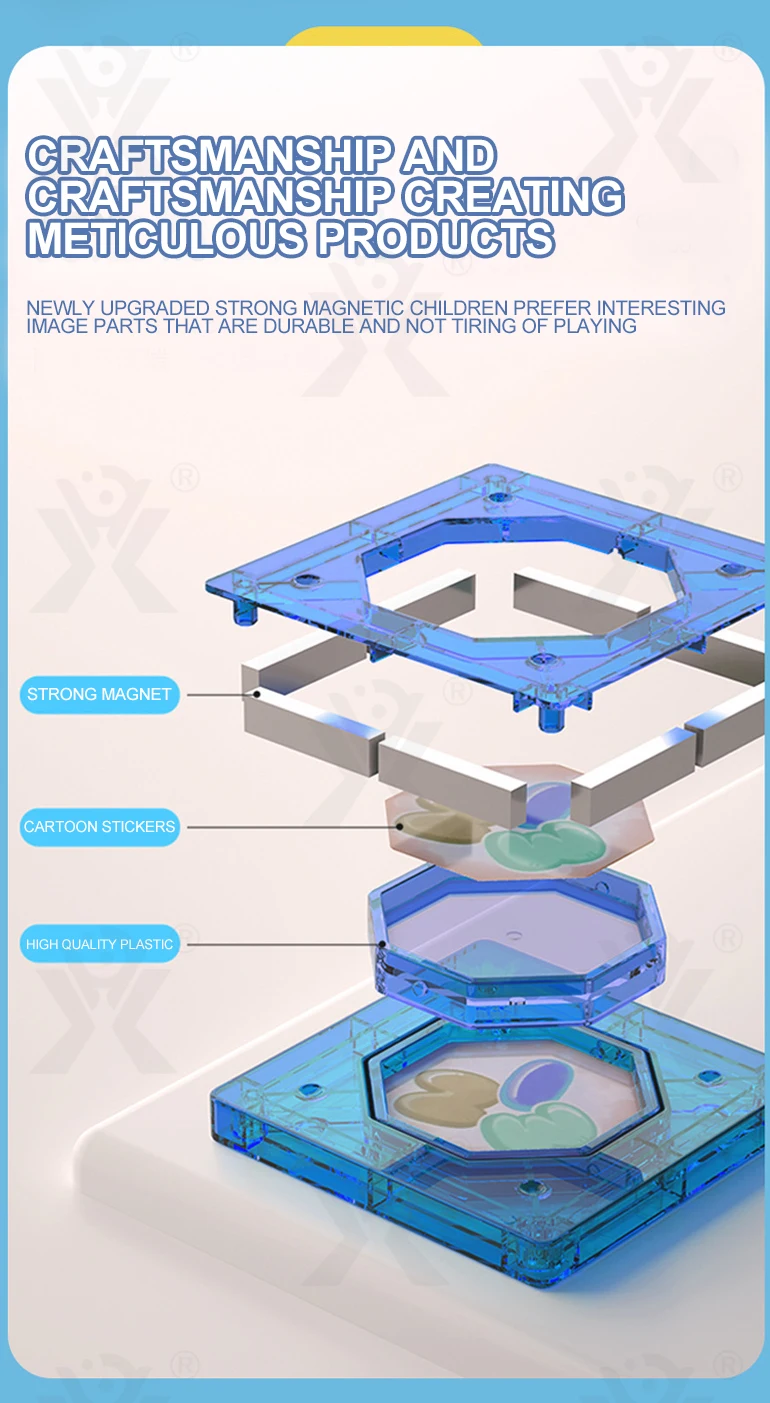 CRAFTSMANSHIP AND CRAFTSMANSHIP CREATING METICULOUS PRODUCTS

NEWLY UPGRADED STRONG MAGNETIC CHILDREN PREFER INTERESTING IMAGE PARTS THAT ARE DURABLE AND NOT TIRING OF PLAYING

STRONG MAGNET

CARTOON STICKERS

HIGH QUALITY PLASTIC