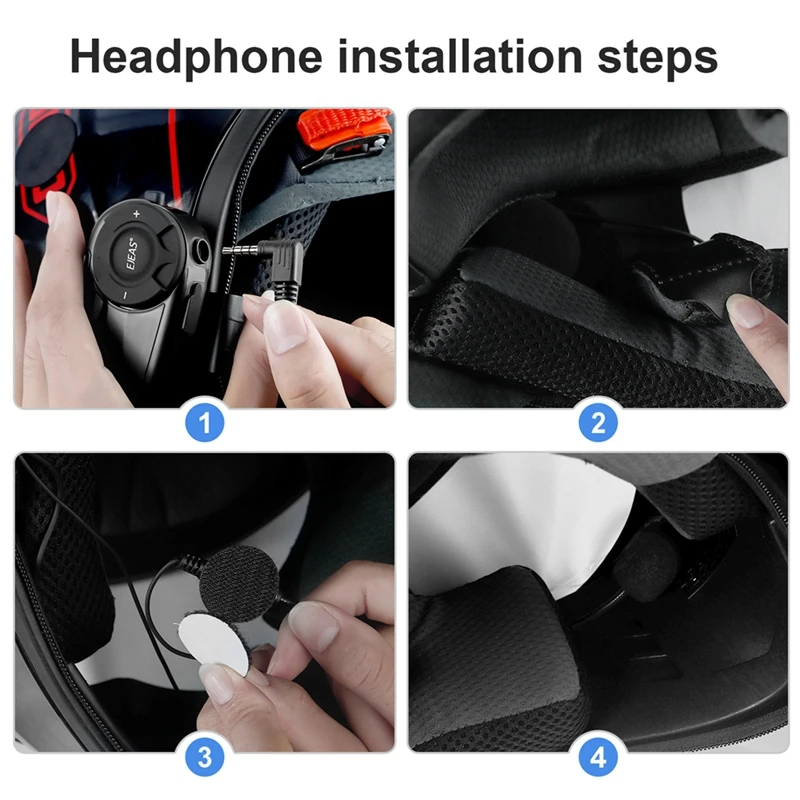 Headphone installation steps

+
EJEAS®
-

1

2

3

4