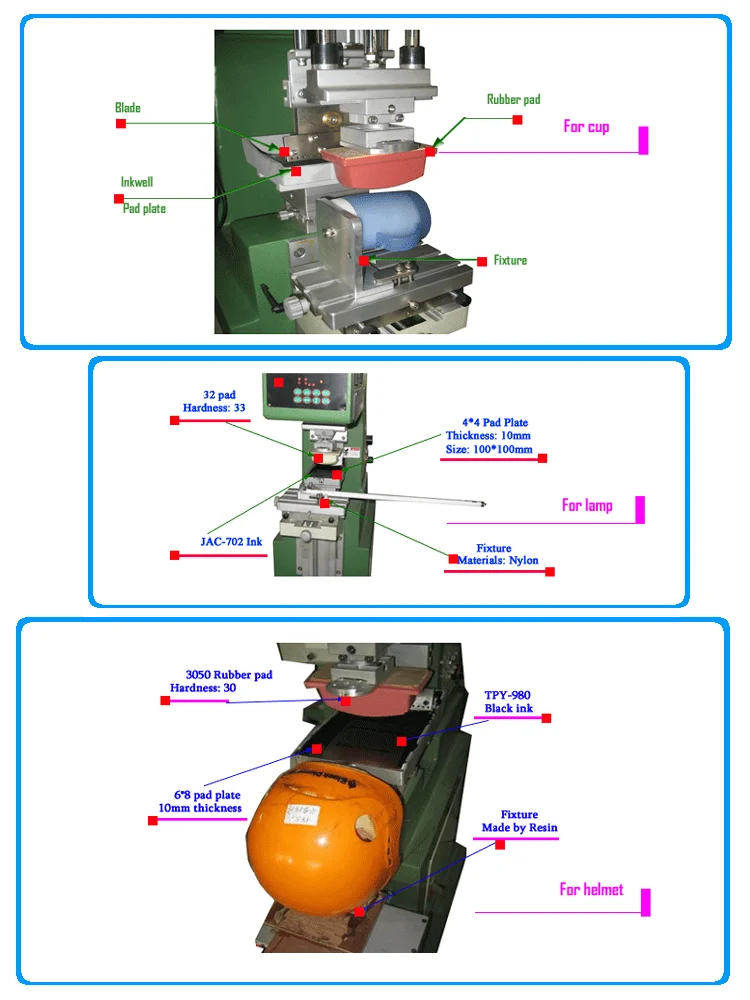 Blade
Rubber pad
For cup
Inkwell
Pad plate
Fixture

32 pad
Hardness: 33
4*4 Pad Plate
Thickness: 10mm
Size: 100*100mm
For lamp
JAC-702 Ink
Fixture
Materials: Nylon

3050 Rubber pad
Hardness: 30
TPY-980
Black ink
6*8 pad plate
10mm thickness
Fixture
Made by Resin
For helmet