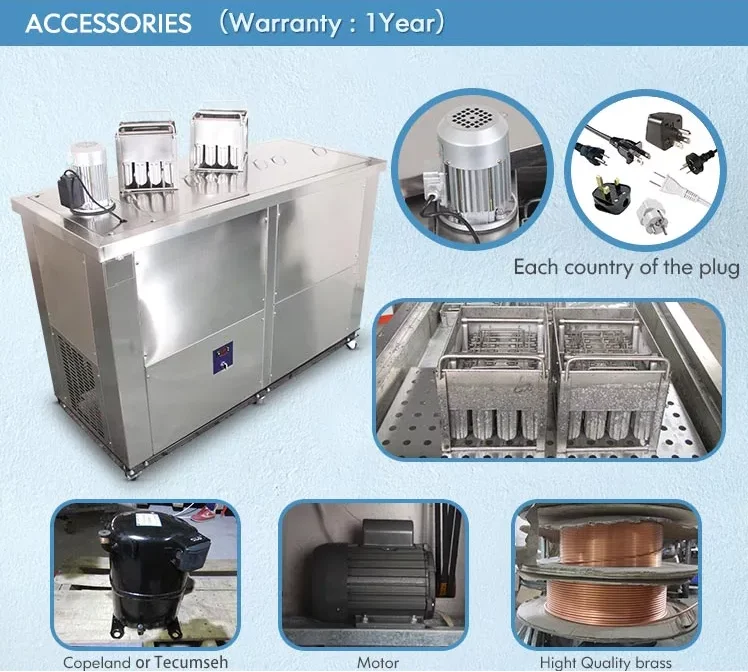 ACCESSORIES （Warranty : 1Year）

Each country of the plug

Copeland or Tecumseh

Motor

Hight Quality brass