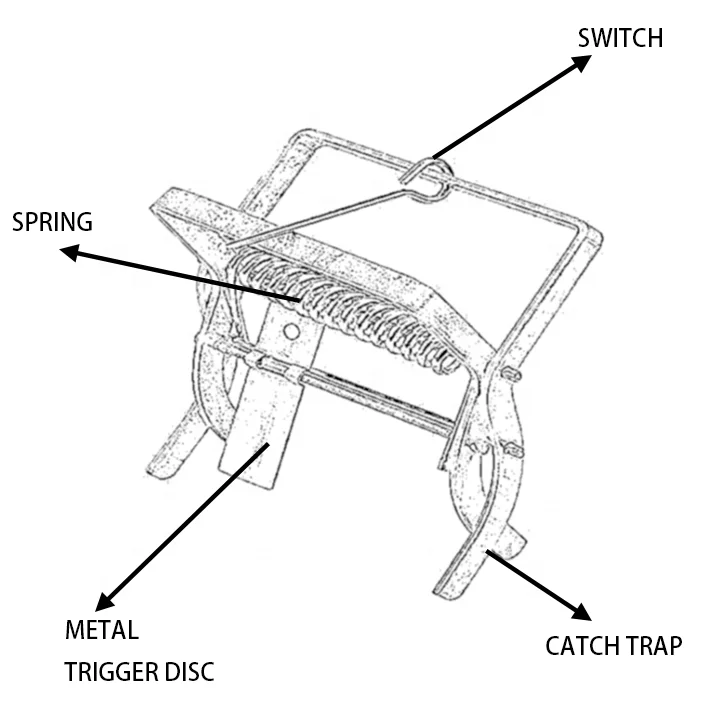 SWITCH

SPRING

METAL
TRIGGER DISC

CATCH TRAP