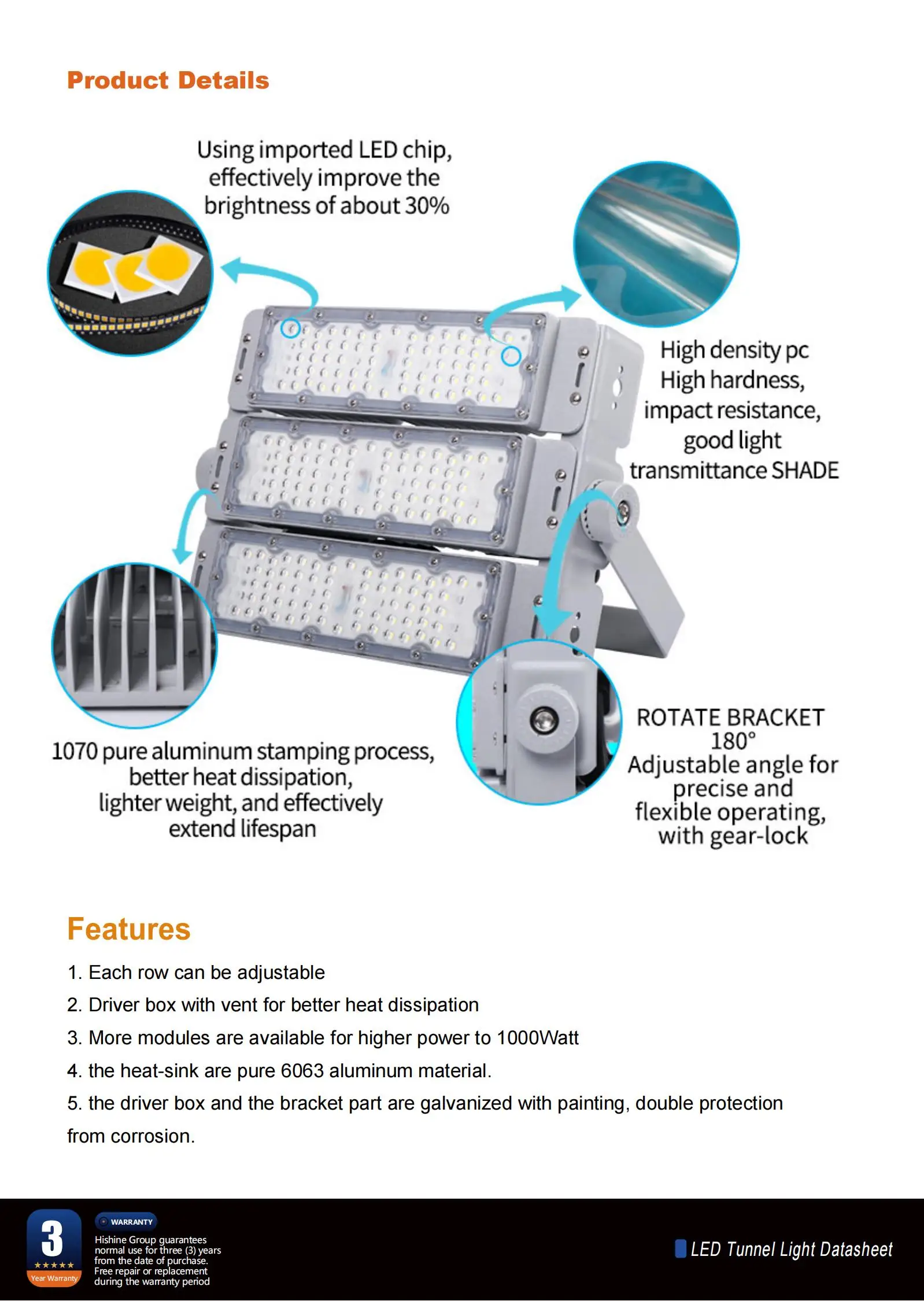 Product Details

Using imported LED chip, effectively improve the brightness of about 30%

High density pc
High hardness, impact resistance, good light transmittance SHADE

1070 pure aluminum stamping process, better heat dissipation, lighter weight, and effectively extend lifespan

ROTATE BRACKET
180°
Adjustable angle for precise and flexible operating, with gear-lock

Features

1. Each row can be adjustable

2. Driver box with vent for better heat dissipation

3. More modules are available for higher power to 1000Watt

4. the heat-sink are pure 6063 aluminum material.

5. the driver box and the bracket part are galvanized with painting, double protection from corrosion.

3
★★★★★
Year Warranty

WARRANTY
Hishine Group guarantees normal use for three (3) years from the date of purchase. Free repair or replacement during the warranty period

LED Tunnel Light Datasheet