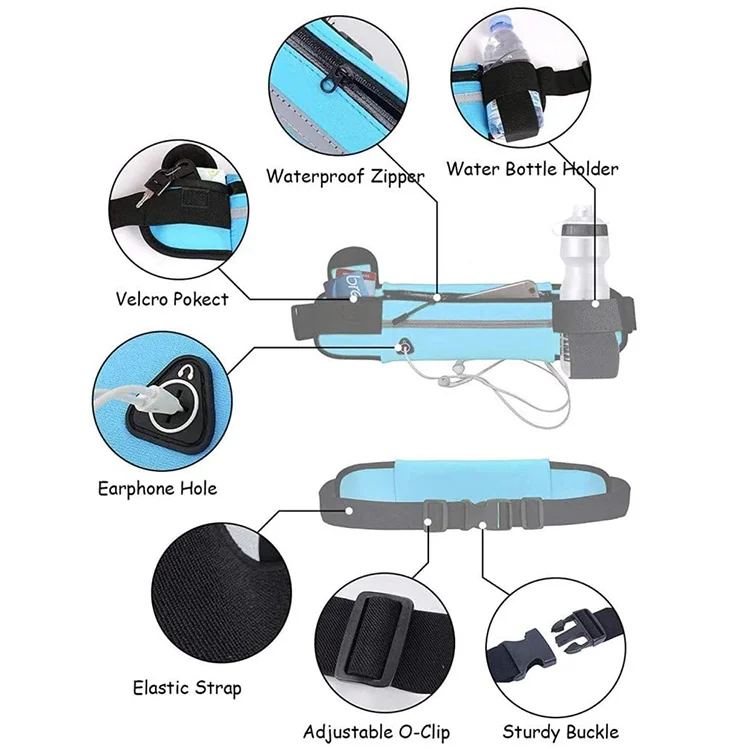 Waterproof Zipper

Water Bottle Holder

Velcro Pokect

Earphone Hole

Elastic Strap

Adjustable O-Clip

Sturdy Buckle