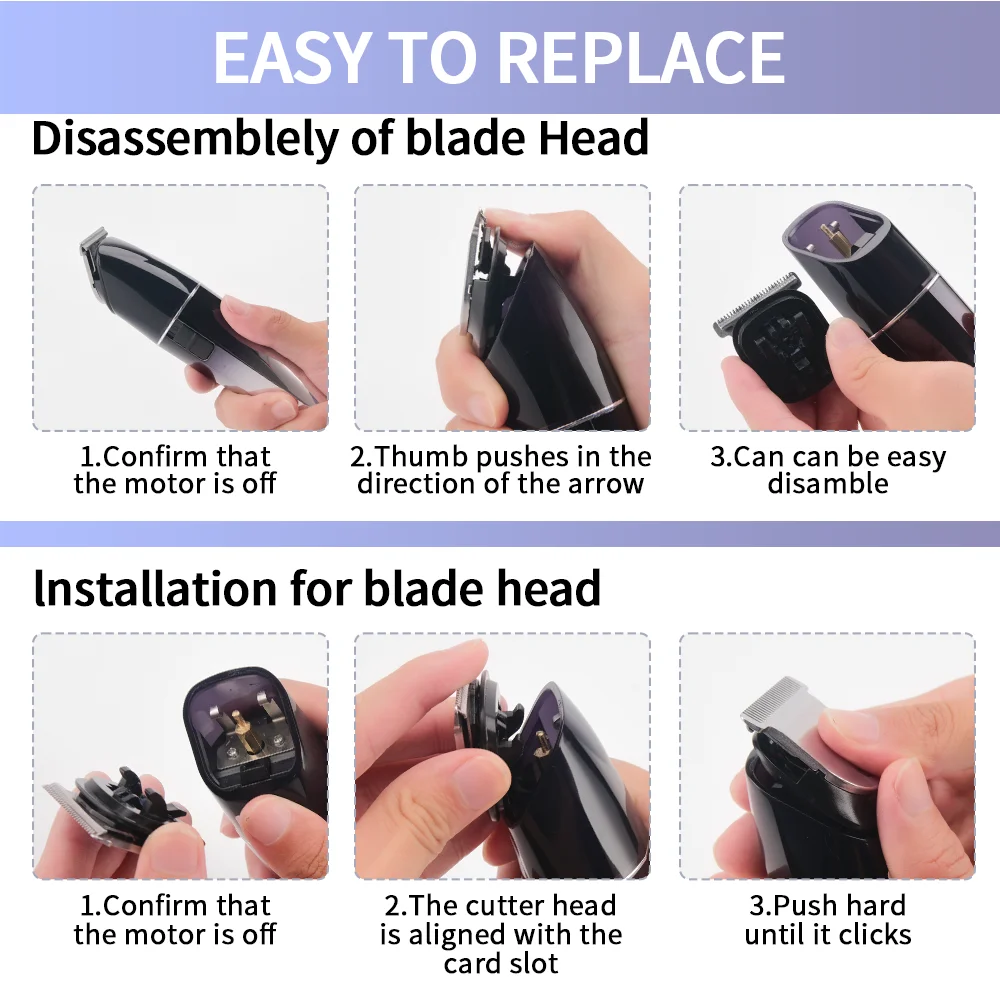 EASY TO REPLACE

Disassemblely of blade Head

1.Confirm that the motor is off

2.Thumb pushes in the direction of the arrow

3.Can can be easy disamble

Installation for blade head

1.Confirm that the motor is off

2.The cutter head is aligned with the card slot

3.Push hard until it clicks