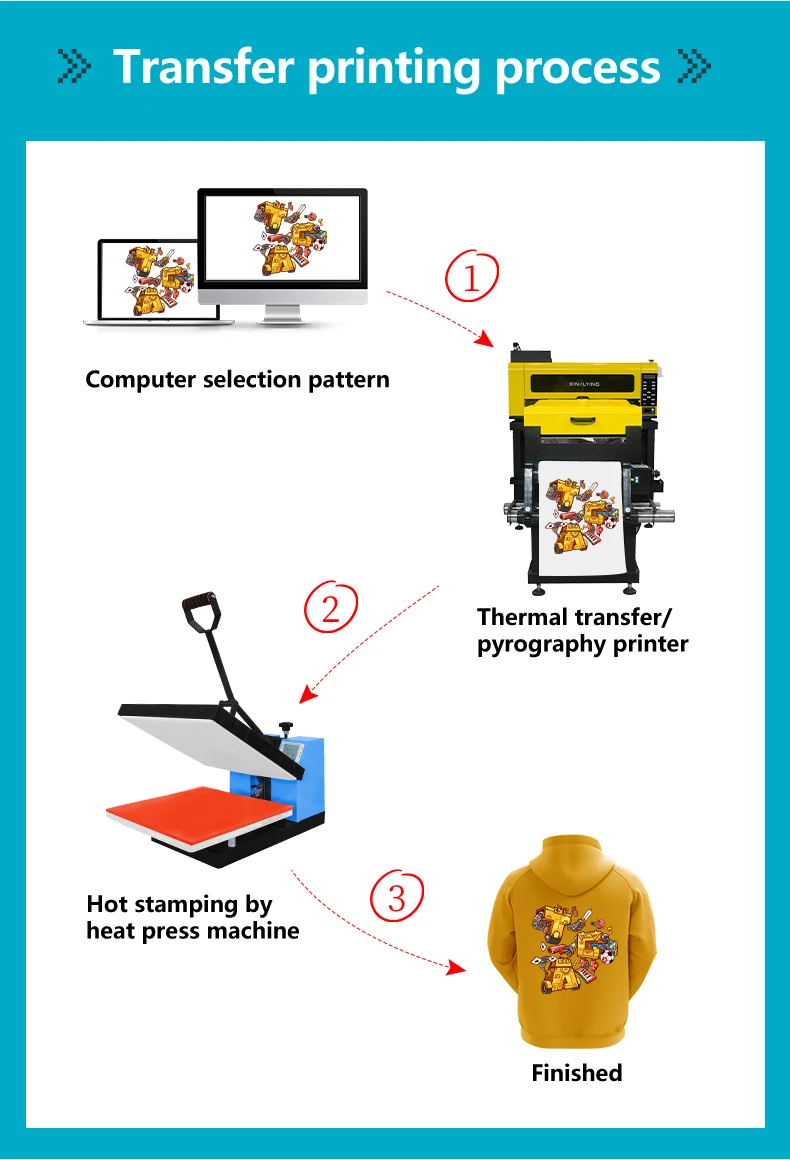 Transfer printing process

Computer selection pattern

①

XINFLYING

Thermal transfer/ pyrography printer

②

Hot stamping by heat press machine

③

Finished