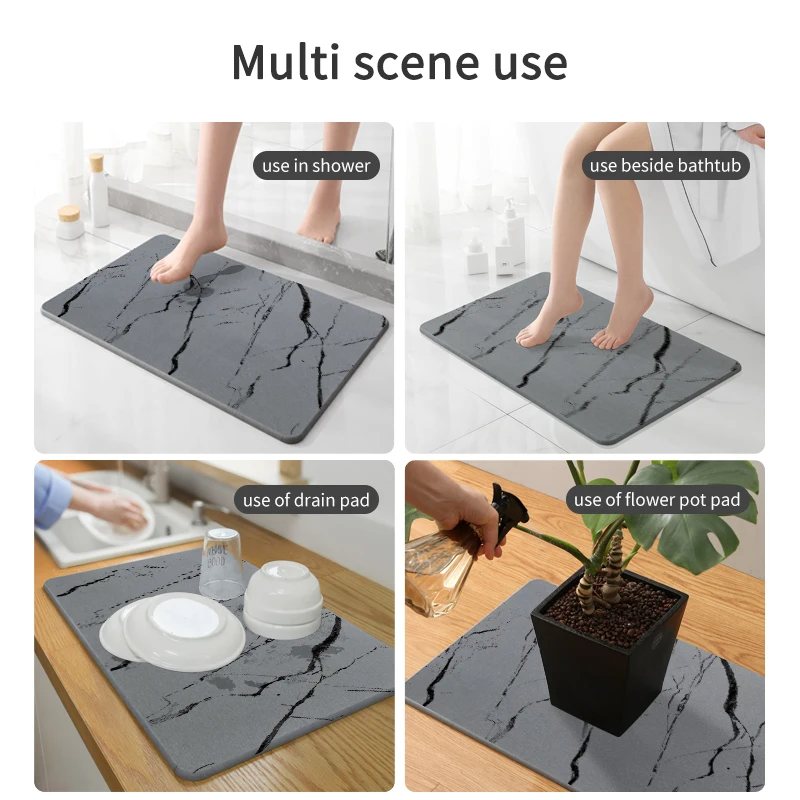 Multi scene use

use in shower

use beside bathtub

use of drain pad

use of flower pot pad