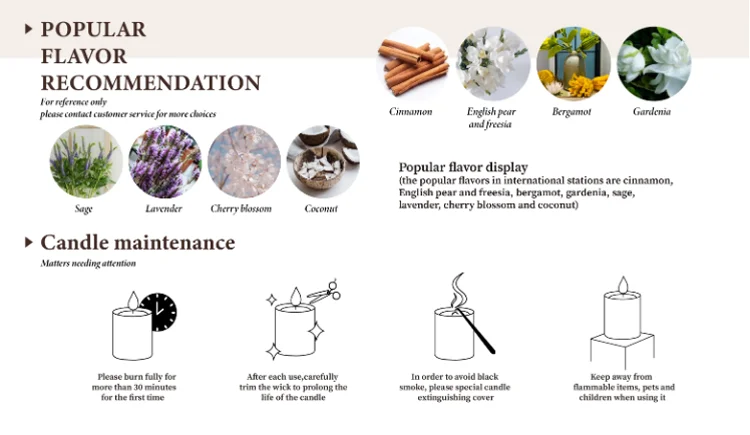 POPULAR FLAVOR RECOMMENDATION

For reference only
please contact customer service for more choices

Cinnamon

English pear and freesia

Bergamot

Gardenia

Sage

Lavender

Cherry blossom

Coconut

Popular flavor display
(the popular flavors in international stations are cinnamon, English pear and freesia, bergamot, gardenia, sage, lavender, cherry blossom and coconut)

Candle maintenance

Matters needing attention

Please burn fully for more than 30 minutes for the first time

After each use,carefully trim the wick to prolong the life of the candle

In order to avoid black smoke, please special candle extinguishing cover

Keep away from flammable items, pets and children when using it