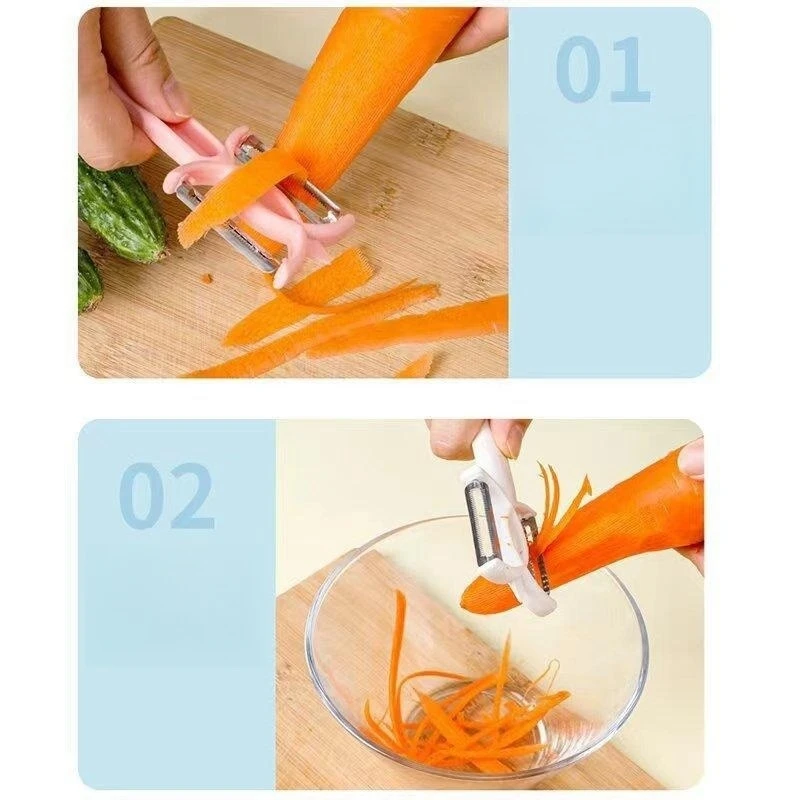 01

02