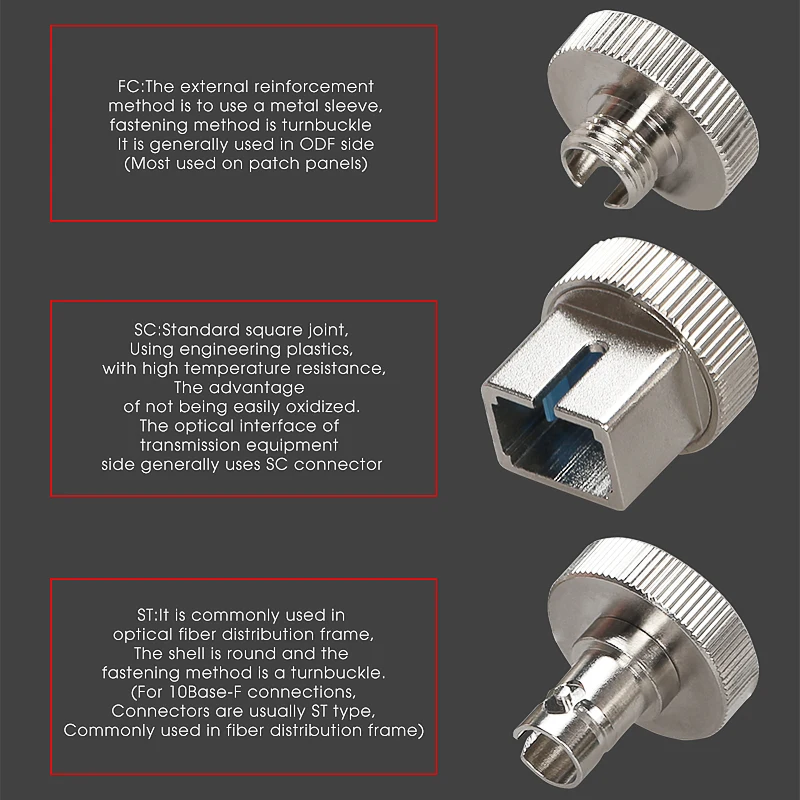 FC:The external reinforcement method is to use a metal sleeve, fastening method is turnbuckle It is generally used in ODF side (Most used on patch panels)

SC:Standard square joint, Using engineering plastics, with high temperature resistance, The advantage of not being easily oxidized. The optical interface of transmission equipment side generally uses SC connector

ST:It is commonly used in optical fiber distribution frame, The shell is round and the fastening method is a turnbuckle. (For 10Base-F connections, Connectors are usually ST type, Commonly used in fiber distribution frame)