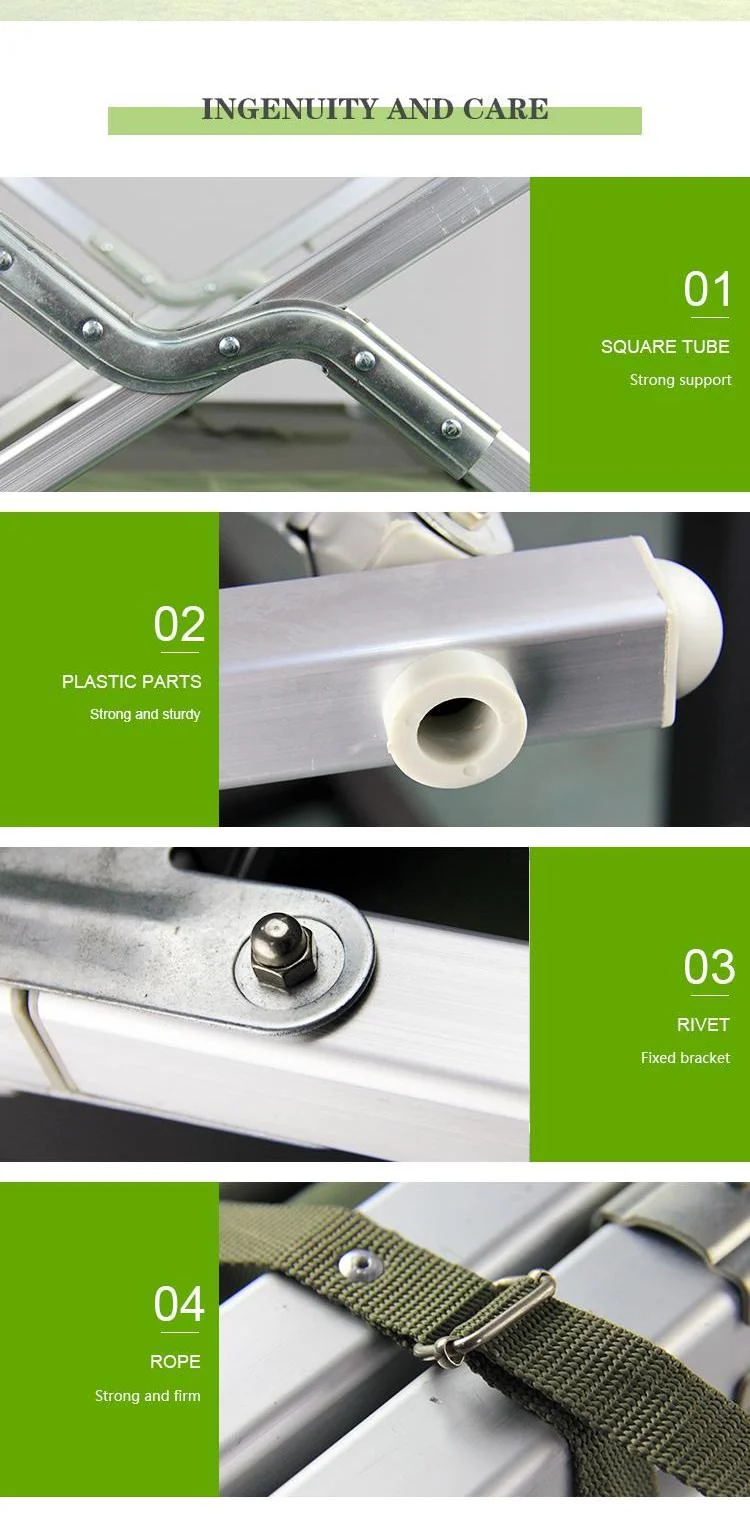 INGENUITY AND CARE

01

SQUARE TUBE

Strong support

02

PLASTIC PARTS

Strong and sturdy

03

RIVET

Fixed bracket

04

ROPE

Strong and firm