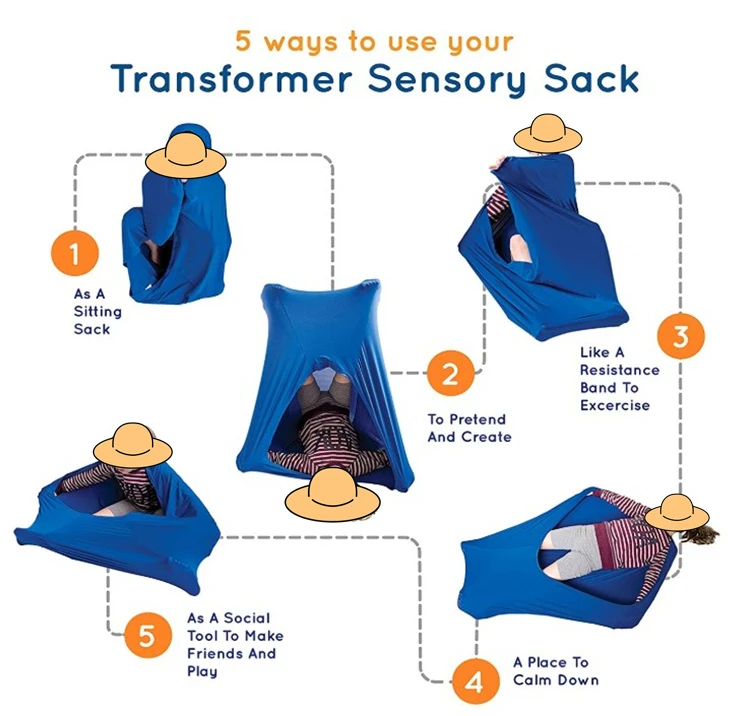 5 ways to use your
Transformer Sensory Sack

1
As A Sitting Sack

2
To Pretend And Create

3
Like A Resistance Band To Excercise

4
A Place To Calm Down

5
As A Social Tool To Make Friends And Play