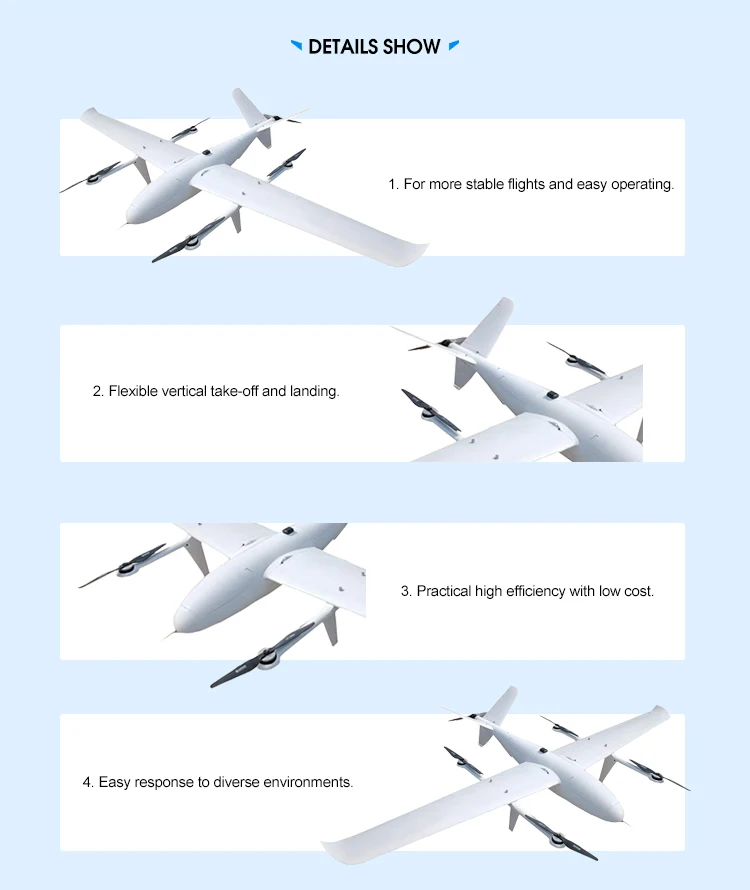 DETAILS SHOW

1. For more stable flights and easy operating.

2. Flexible vertical take-off and landing.

3. Practical high efficiency with low cost.

4. Easy response to diverse environments.