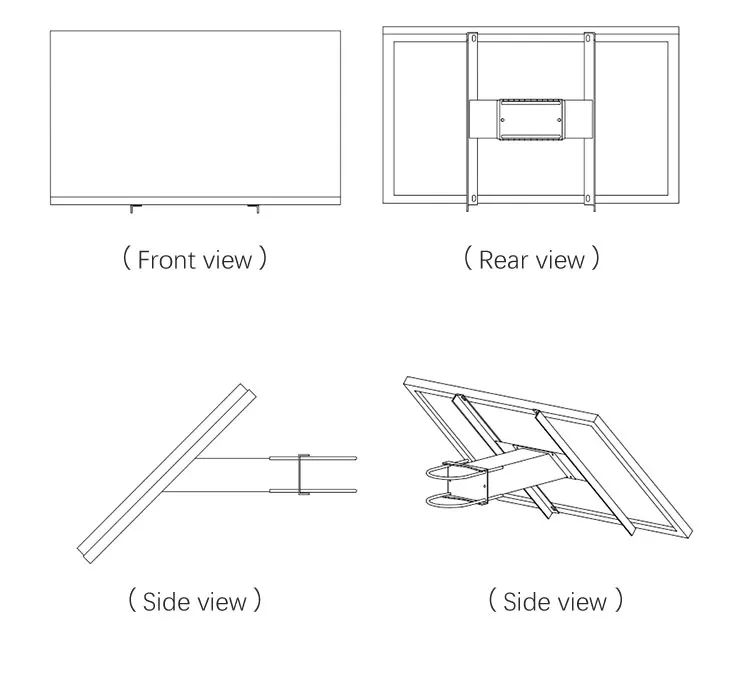 ( Front view )

( Rear view )

( Side view )

( Side view )